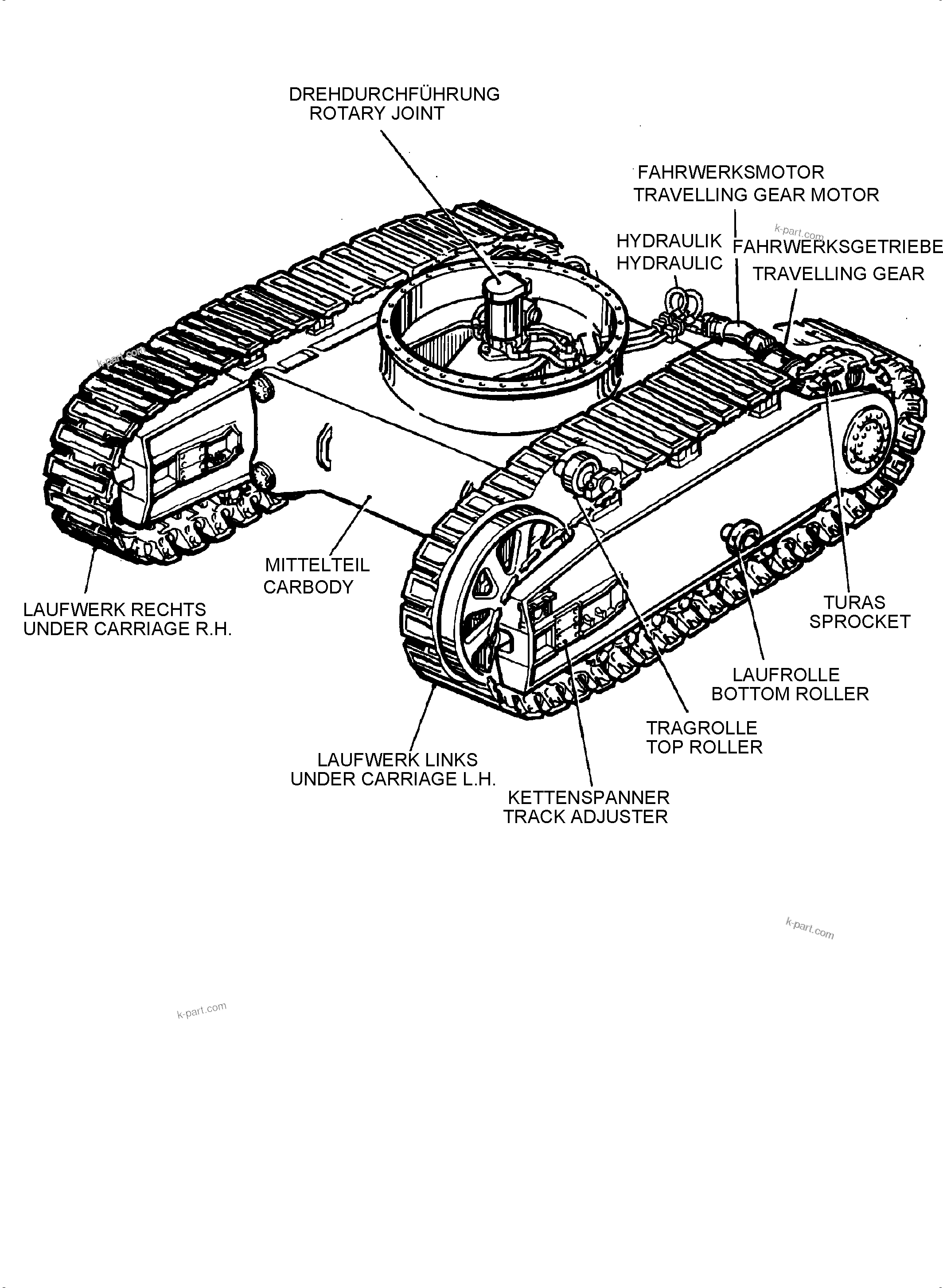 DREHDURCHFÜHRUNG
ROTARY JOINT

FAHRWERKSMOTOR
TRAVELLING GEAR MOTOR

k-part.com

HYDRAULIK
HYDRAULIC

FAHRWERKSGETRIEBE
TRAVELLING GEAR

k-part.com

MITTELTEIL
CARBODY

LAUFWERK RECHTS
UNDER CARRIAGE R.H.

TURAS
SPROCKET

LAUFROLLE
BOTTOM ROLLER

TRAGROLLE
TOP ROLLER

LAUFWERK LINKS
UNDER CARRIAGE L.H.

KETTENSPANNER
TRACK ADJUSTER

k-part.com

k-part.com