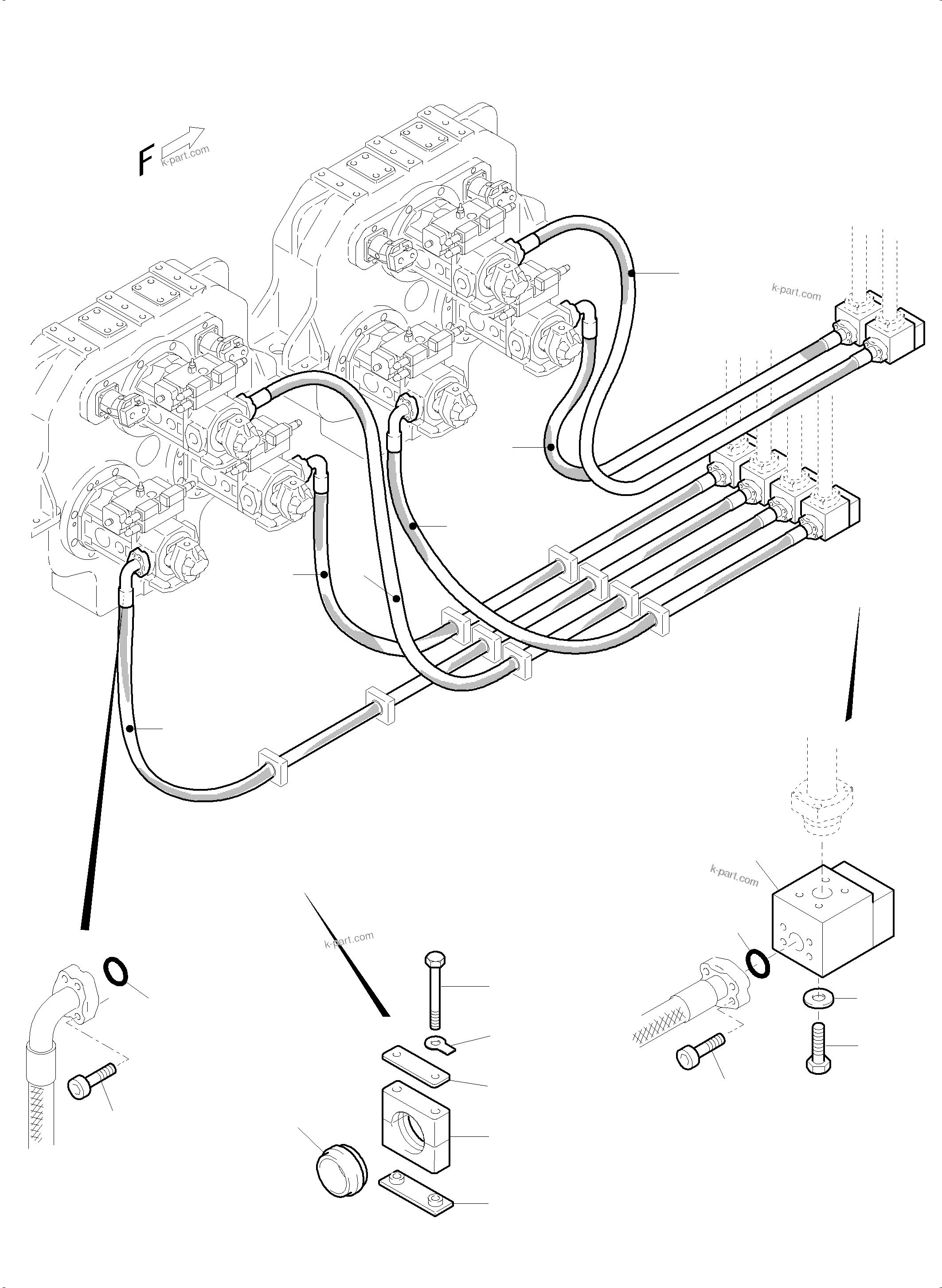 F
k-part.com
k-part.com
k-part.com
k-part.com