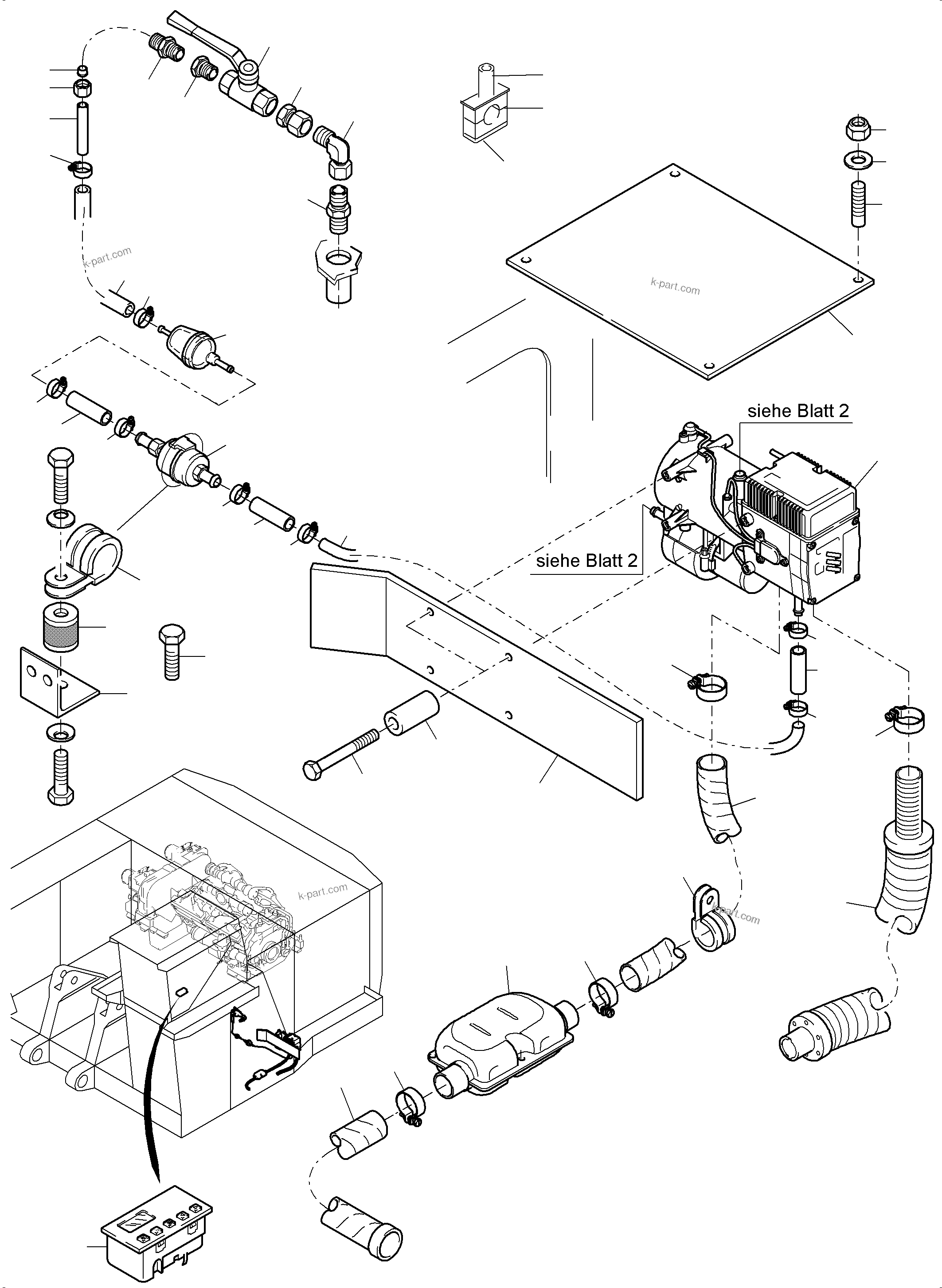 k-part.com

k-part.com

siehe Blatt 2

siehe Blatt 2

k-part.com

k-part.com