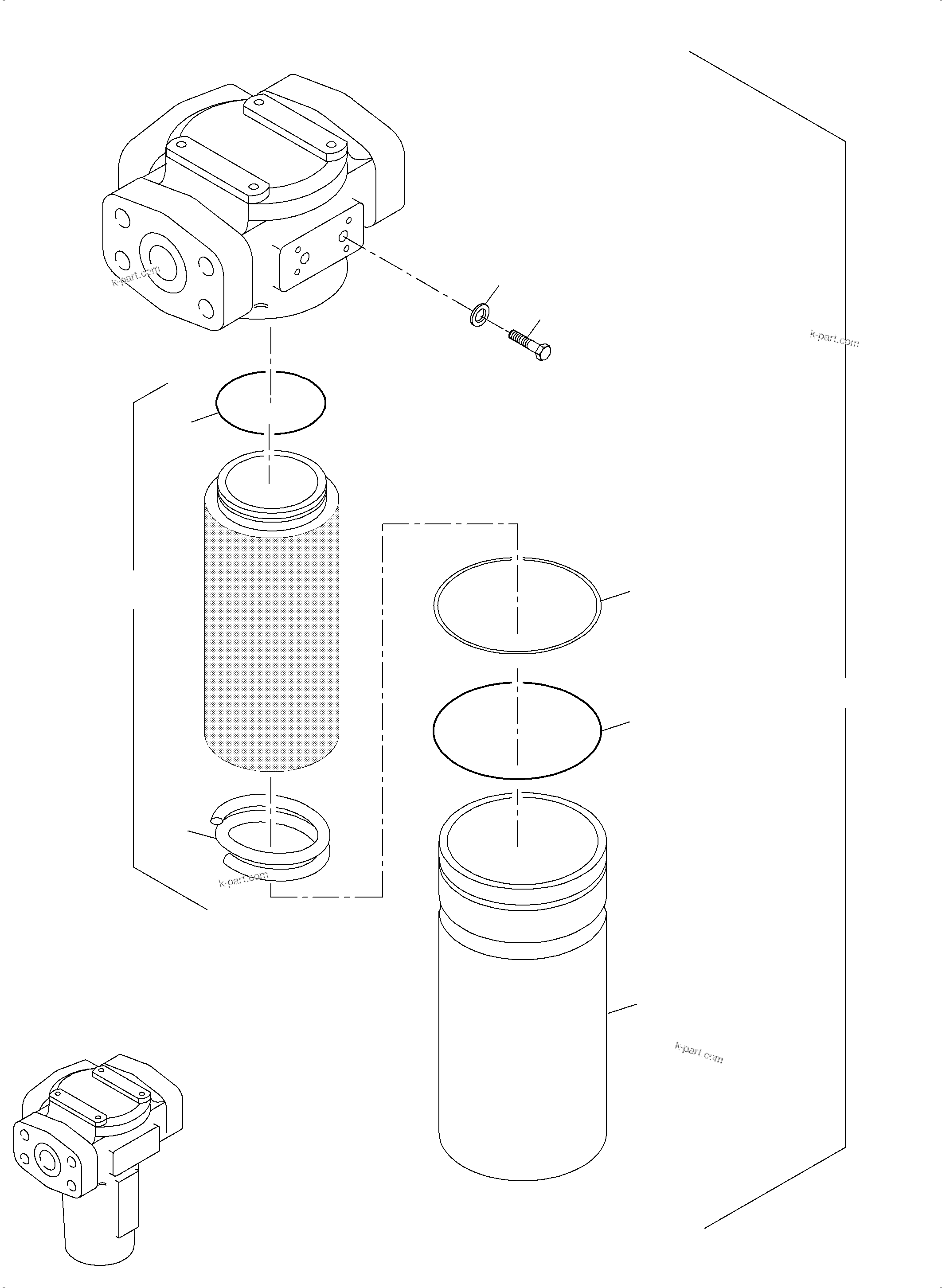 k-part.com

k-part.com

k-part.com

k-part.com