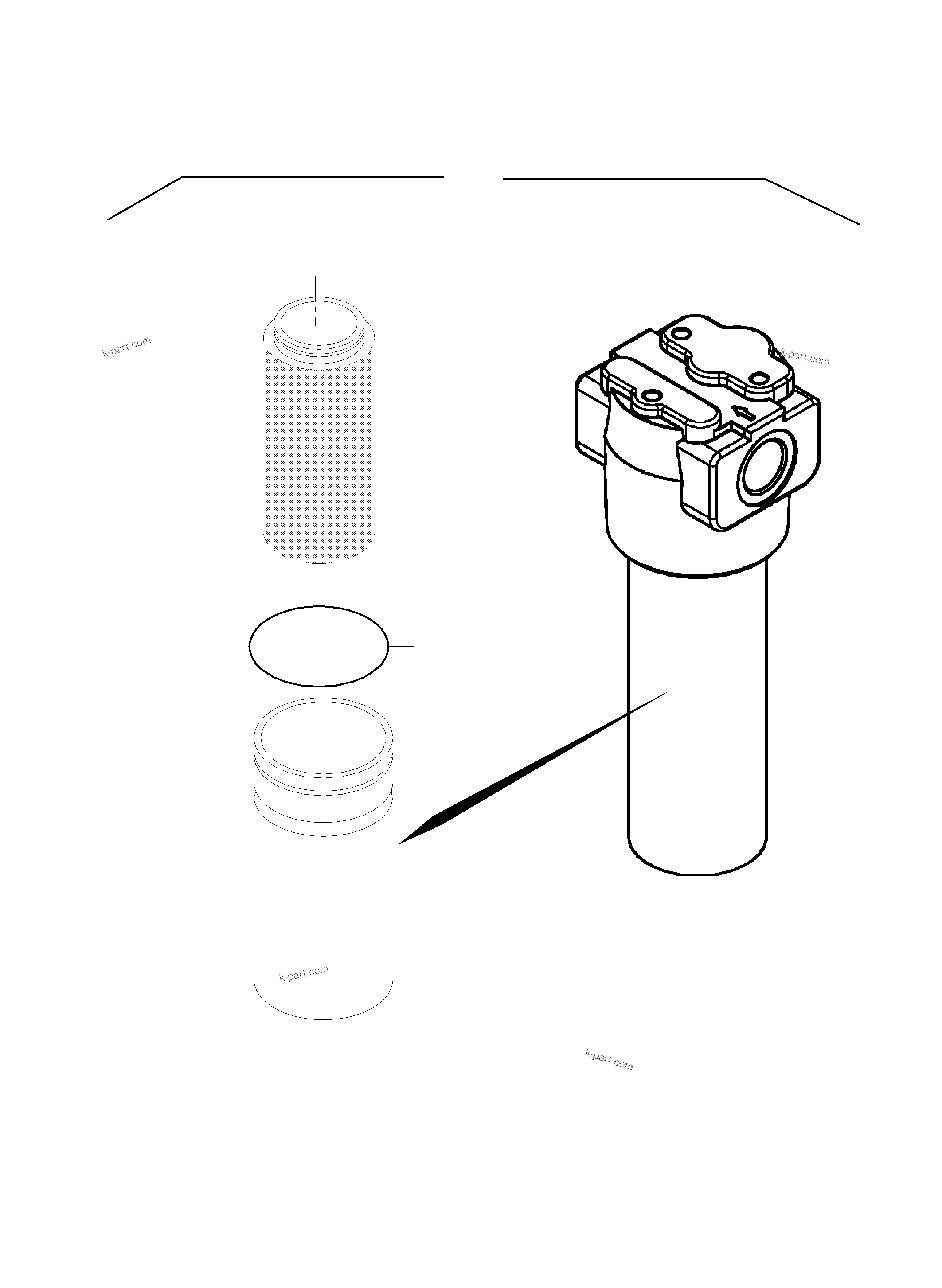 k-part.com

k-part.com

k-part.com

k-part.com