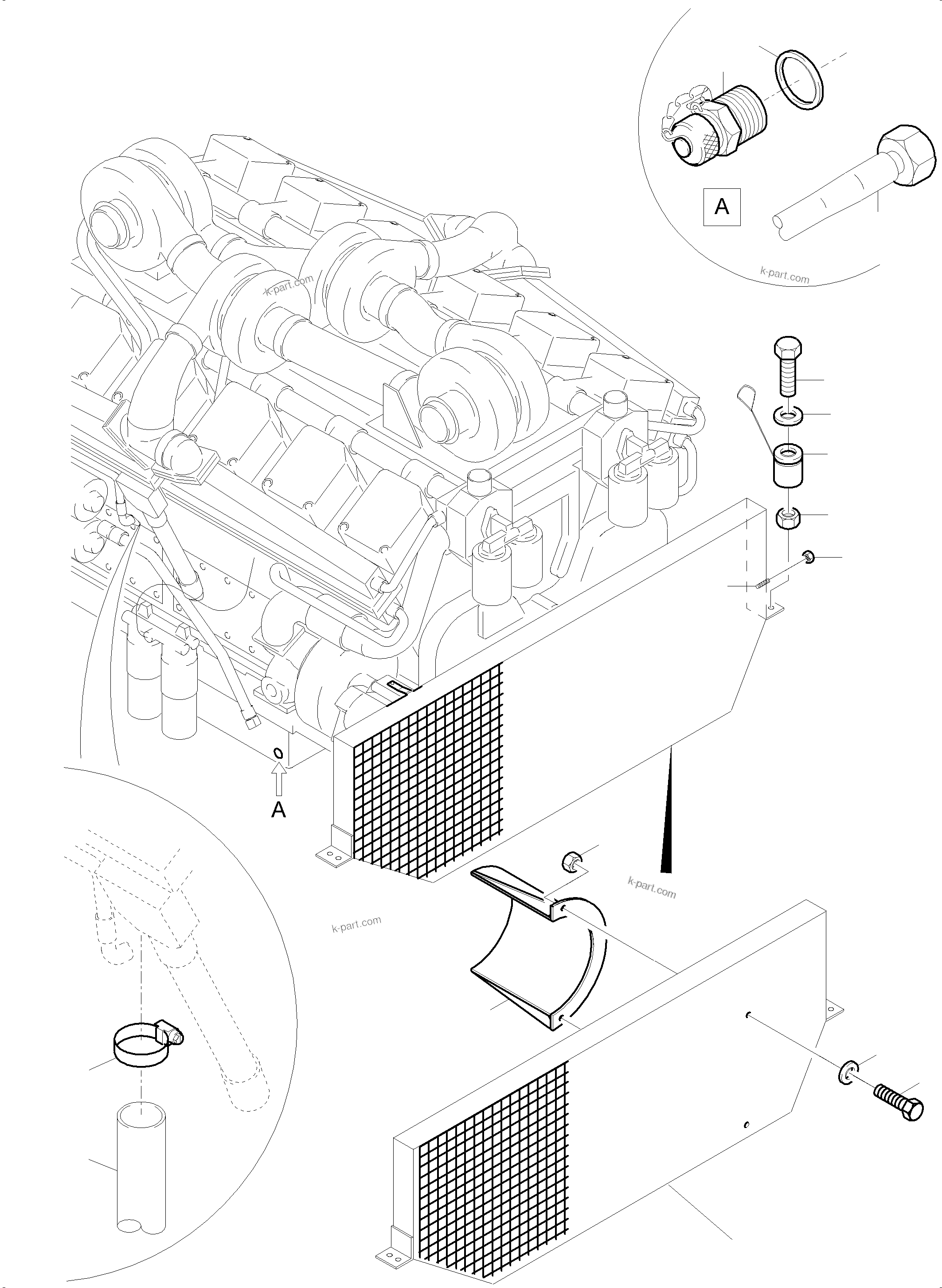 A

k-part.com

k-part.com

A

k-part.com

k-part.com