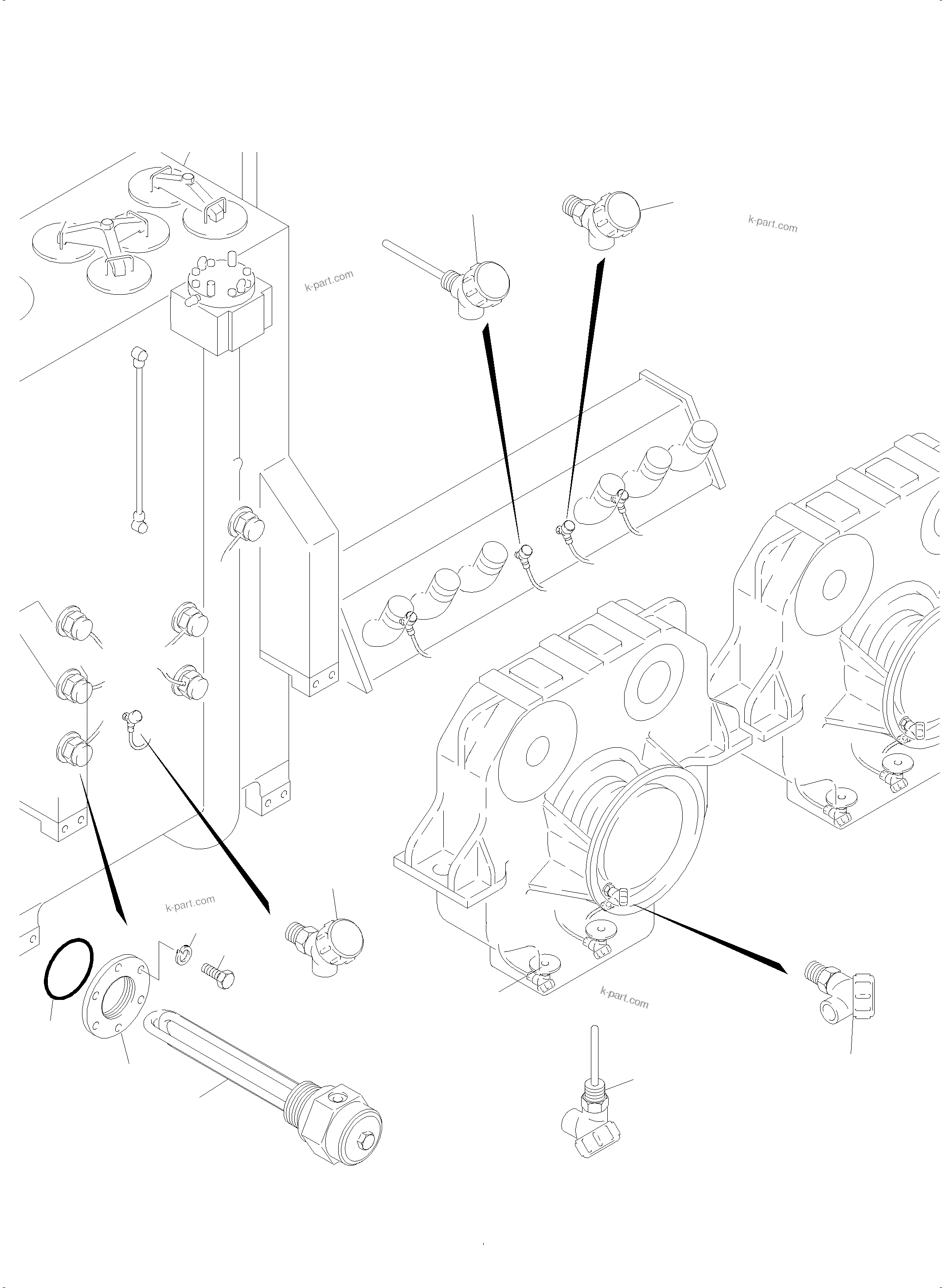 k-part.com

k-part.com

k-part.com

k-part.com