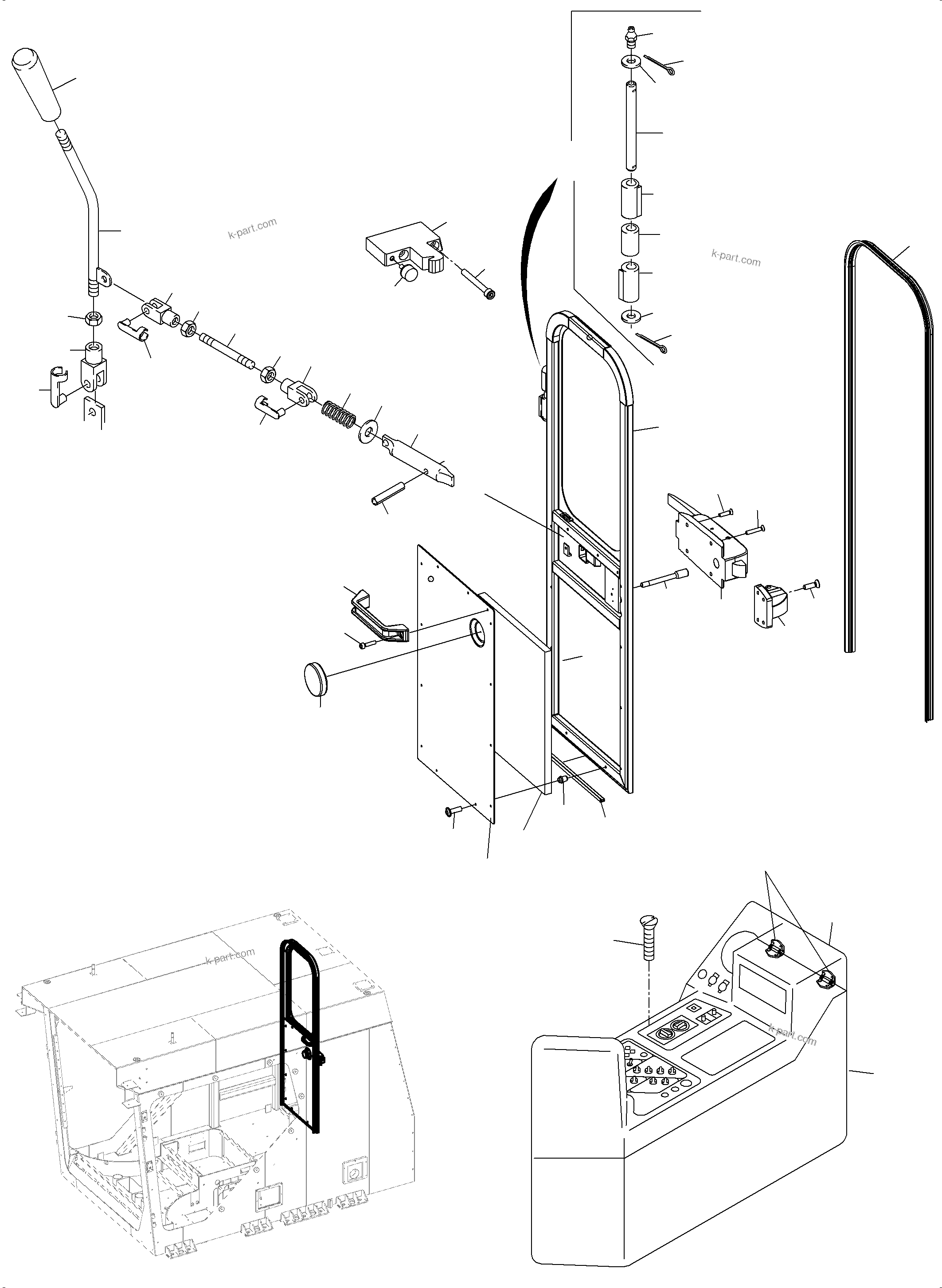 k-part.com

k-part.com

k-part.com

k-part.com