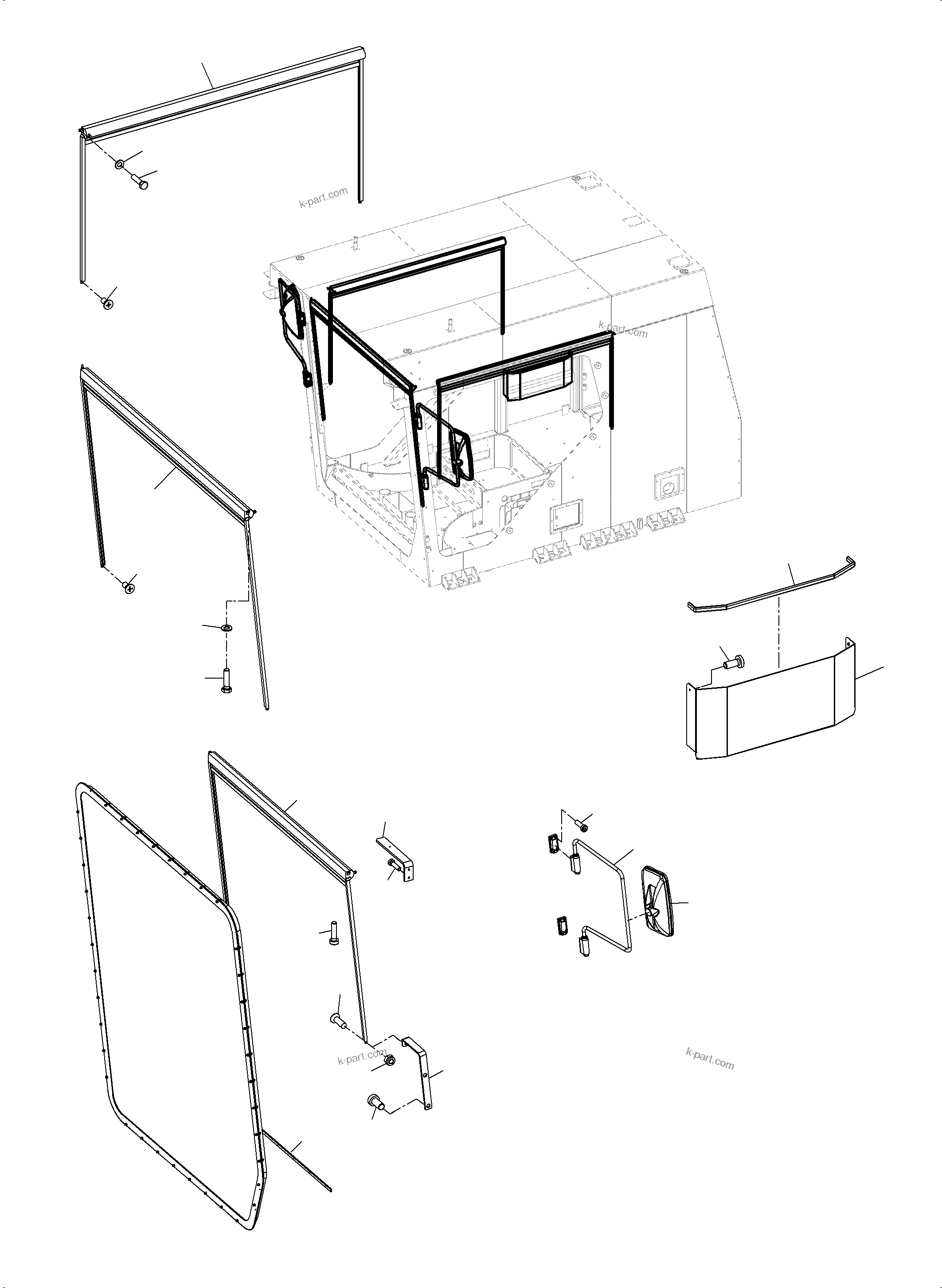 k-part.com

k-part.com

k-part.com

k-part.com