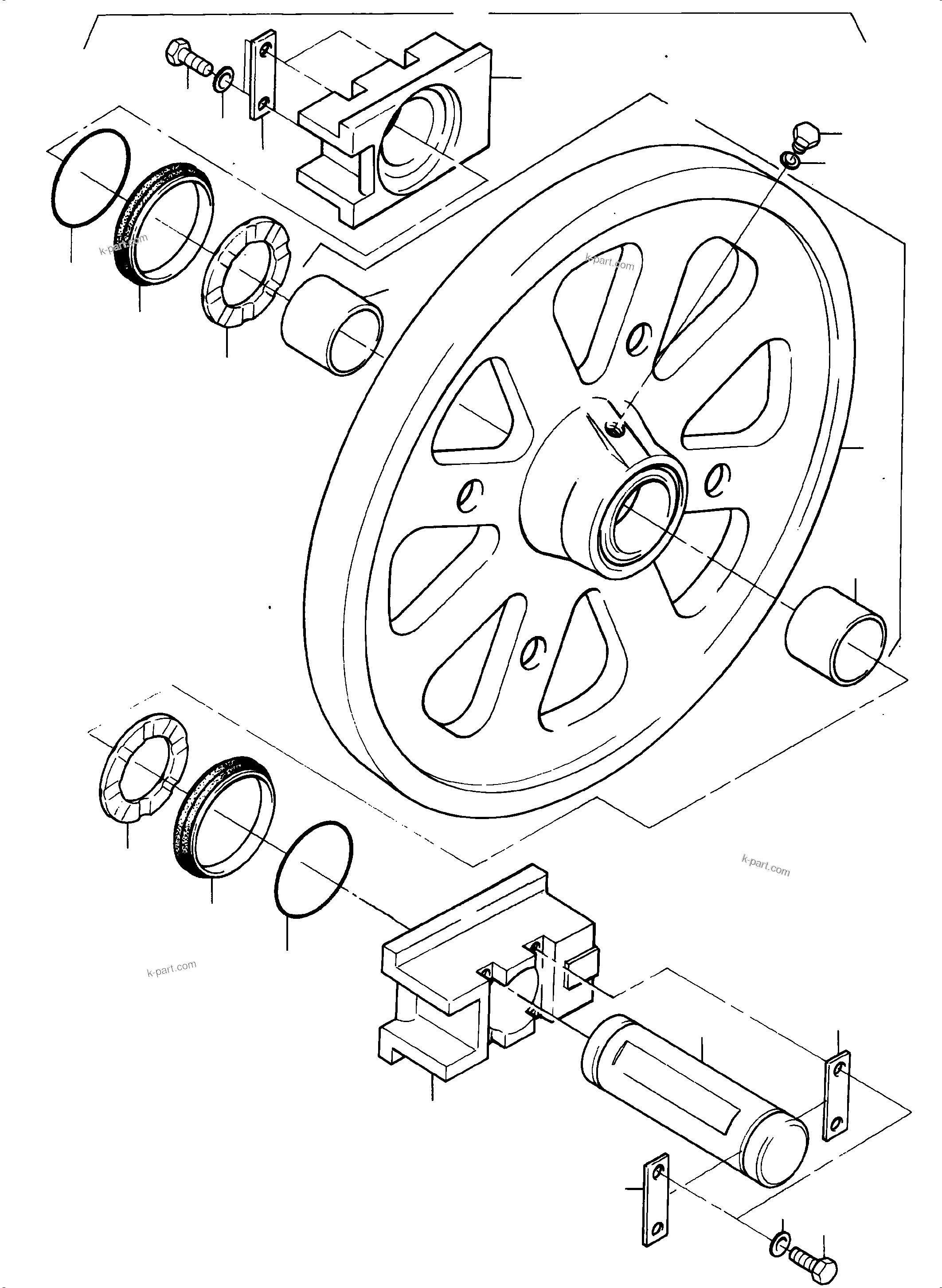 k-part.com

k-part.com

k-part.com

k-part.com