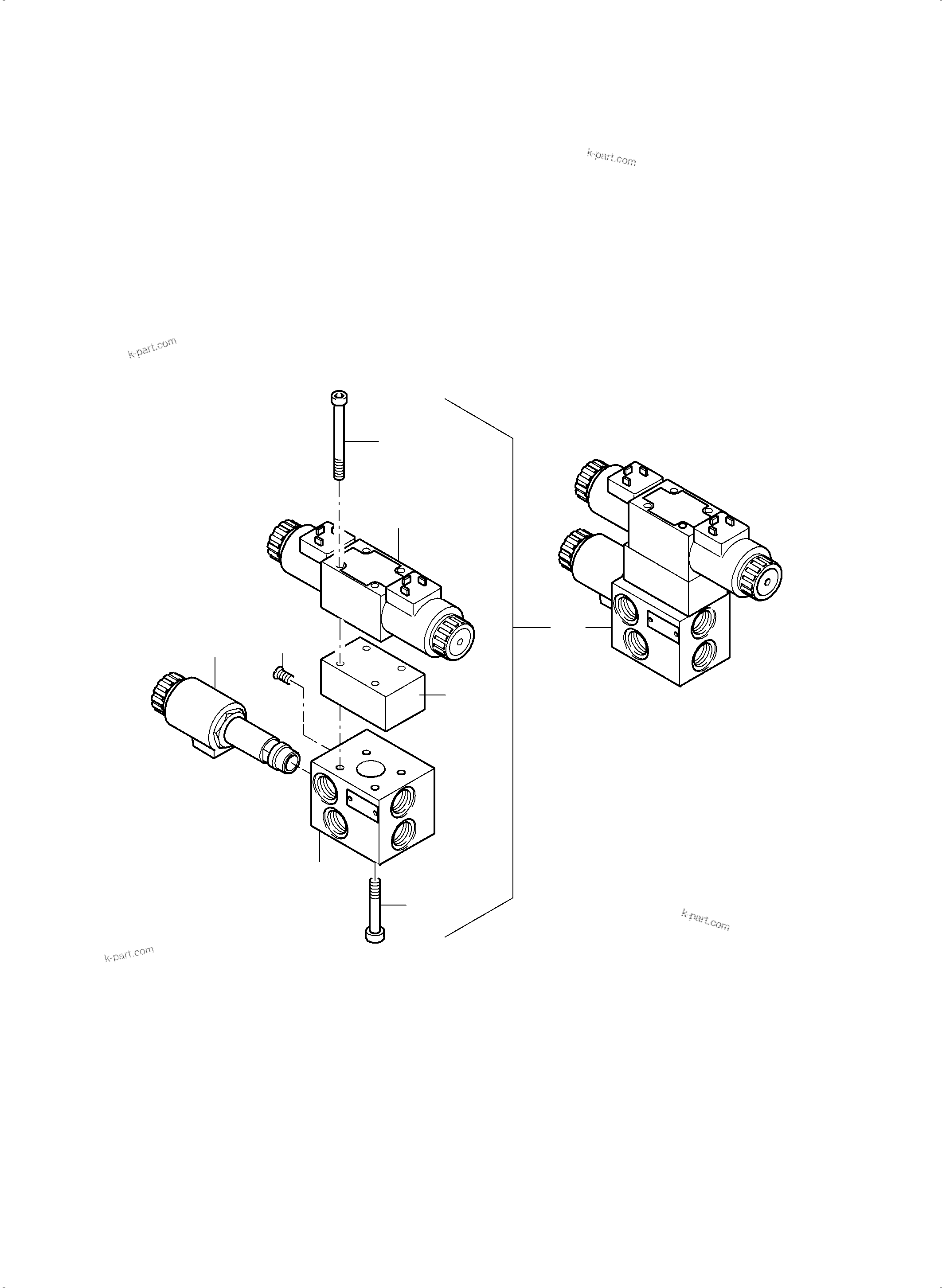 k-part.com

k-part.com

k-part.com

k-part.com