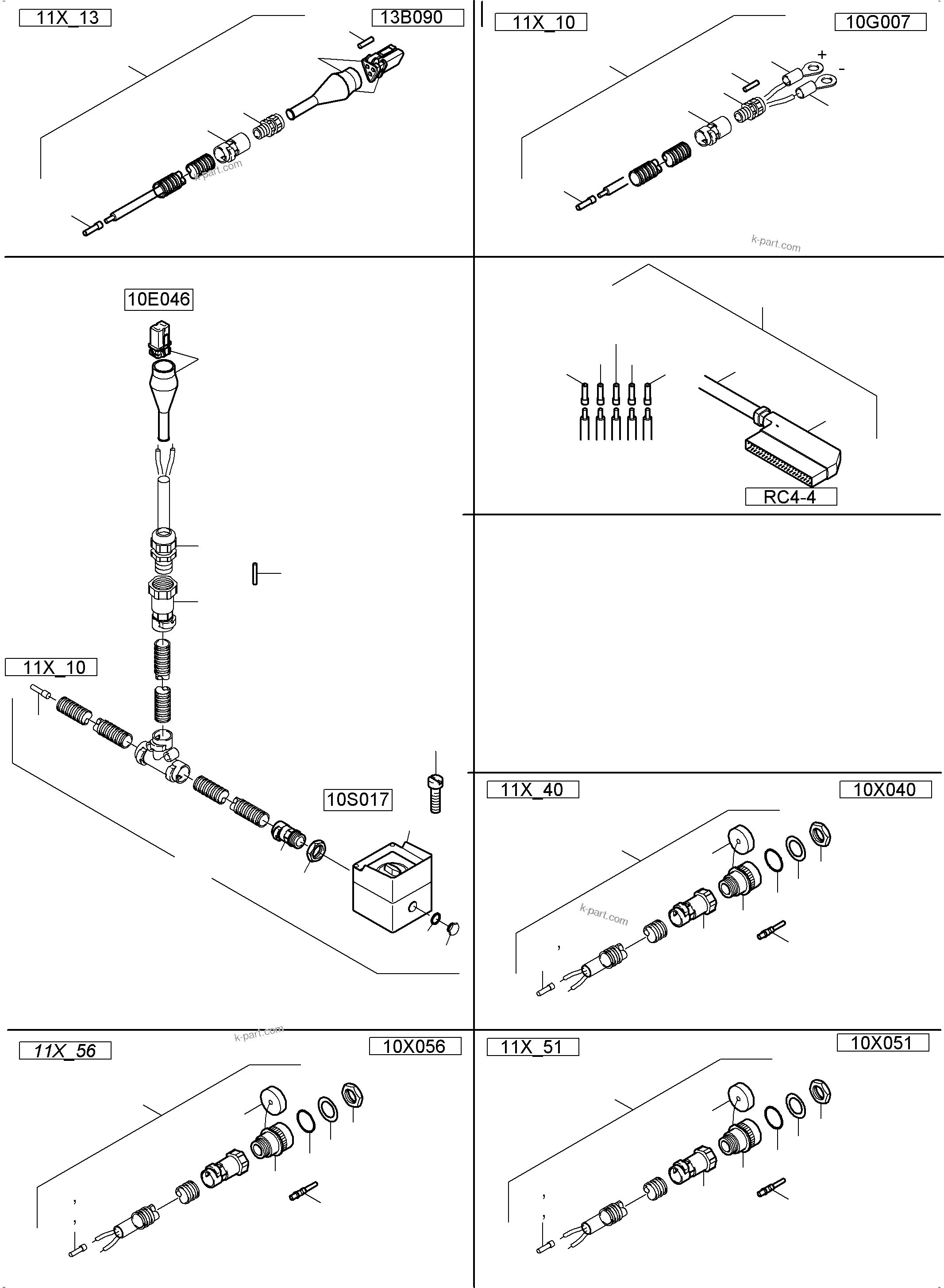 11X_13

13B090

k-part.com

11X_10

10G007

+

-

k-part.com

10E046

11X_10

10S017

RC4-4

11X_40

10X040

k-part.com

k-part.com

11X_56

10X056

11X_51

10X051