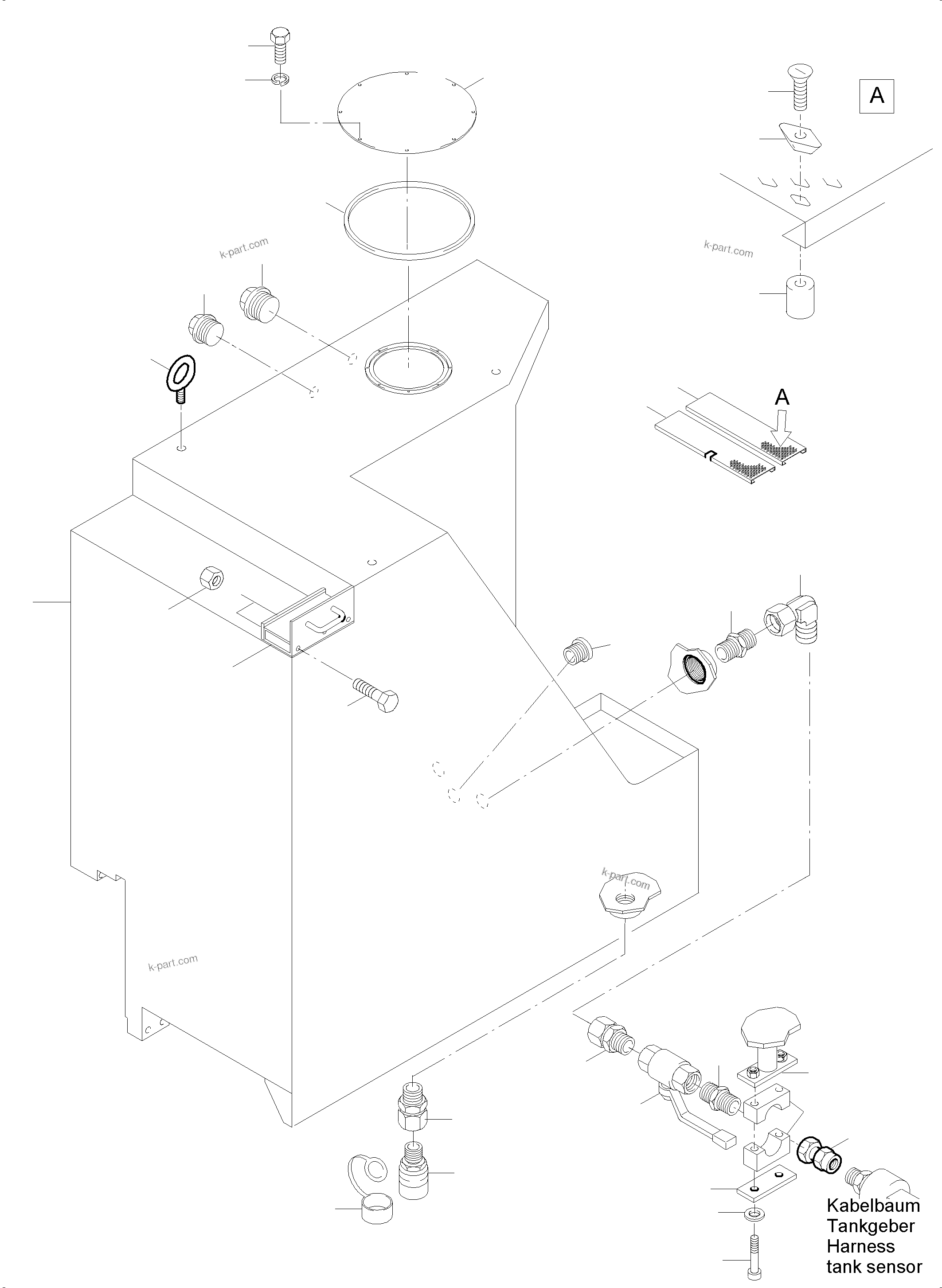 A

k-part.com

k-part.com

A

k-part.com

k-part.com

Kabelbaum
Tankgeber
Harness
tank sensor