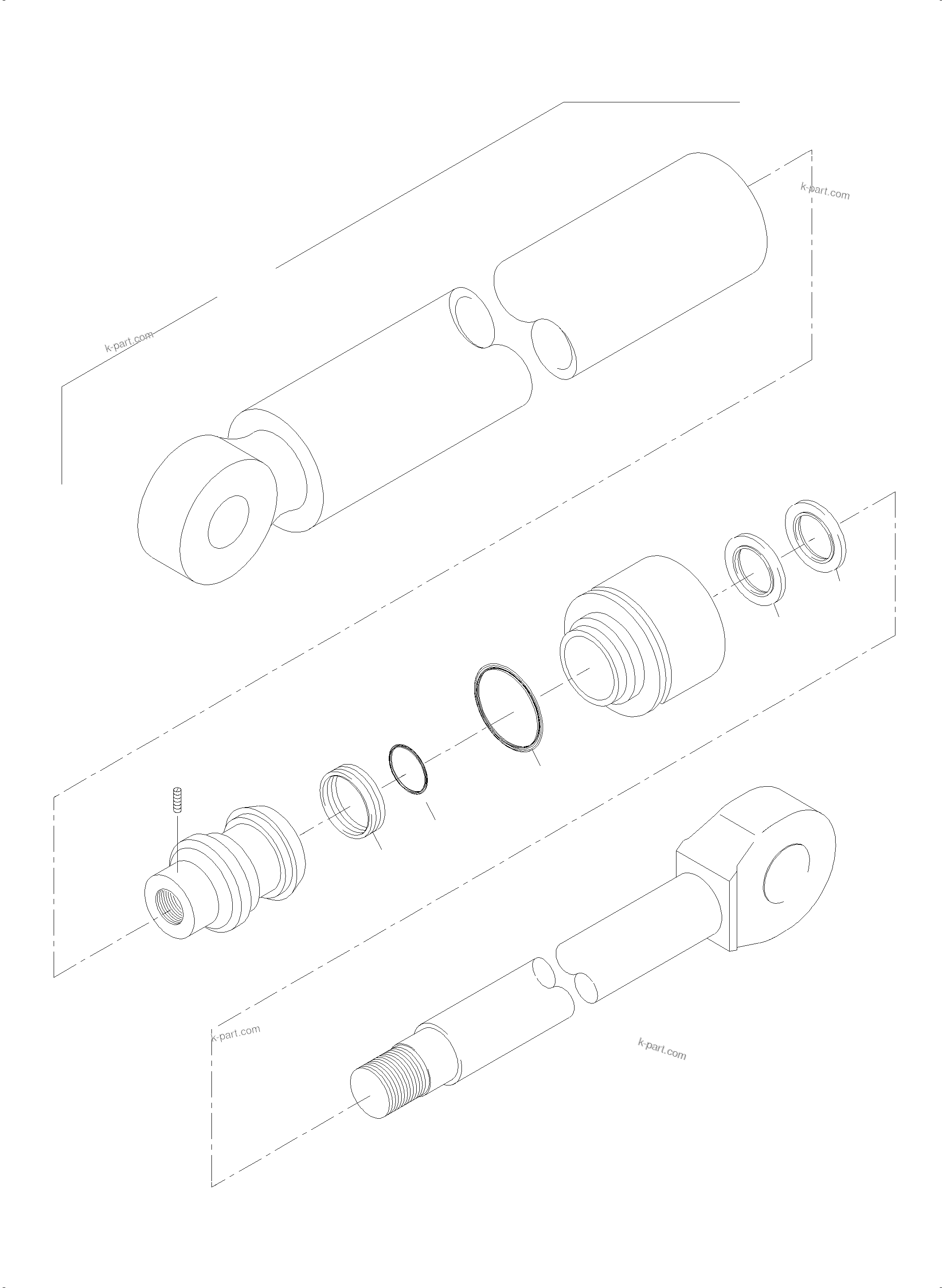 k-part.com

k-part.com

k-part.com

k-part.com