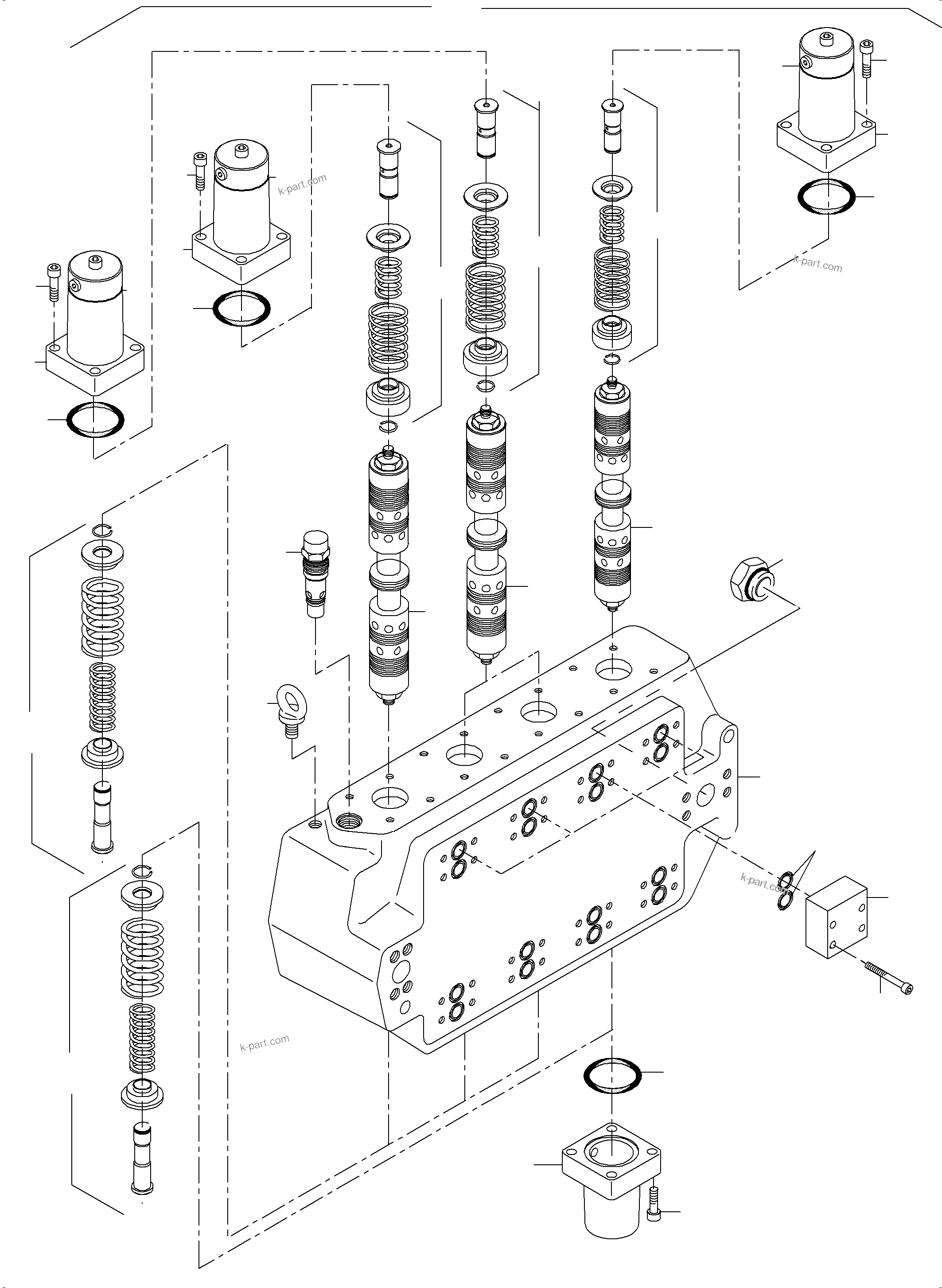 k-part.com

k-part.com

k-part.com

k-part.com