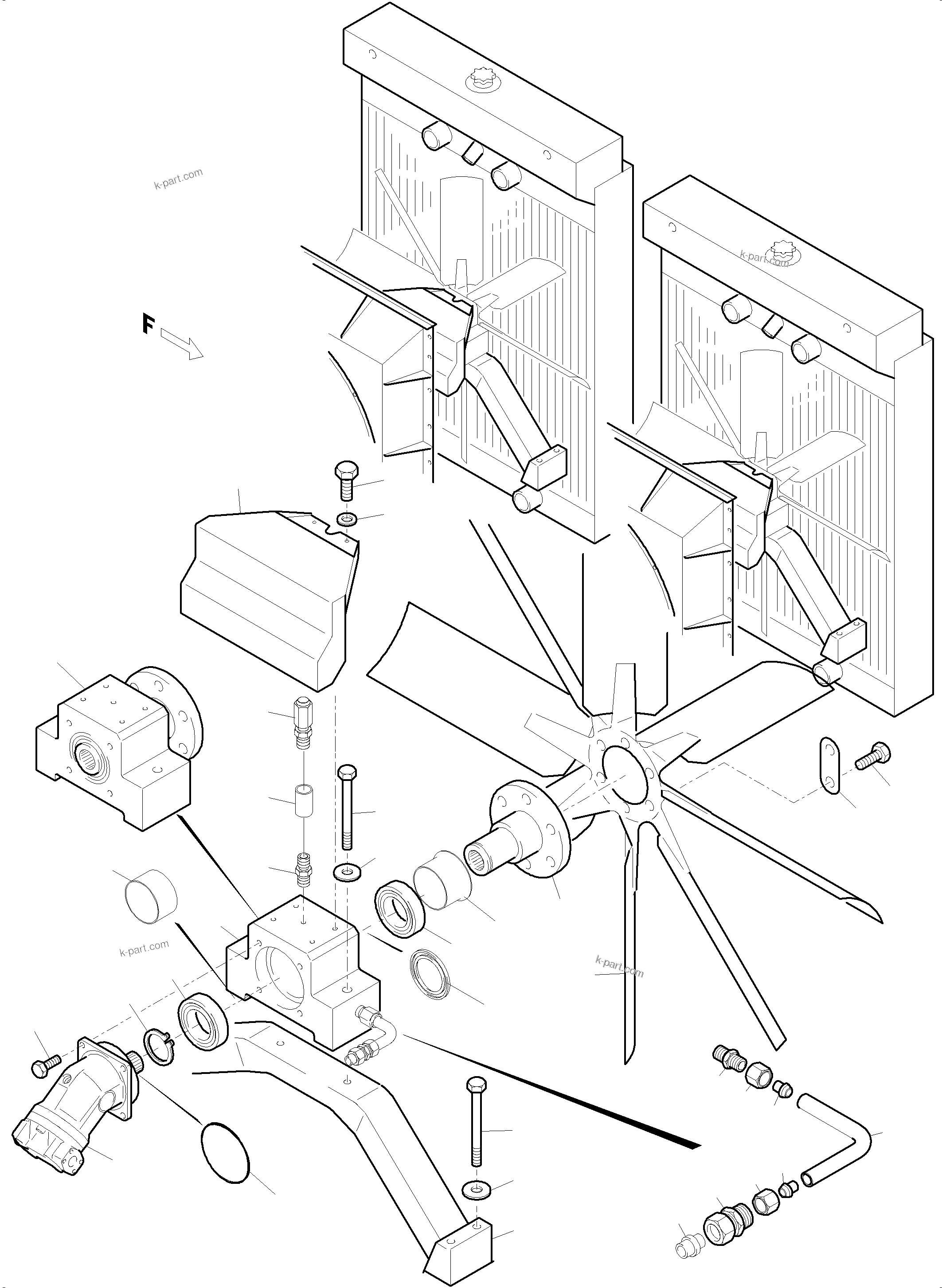 k-part.com

k-part.com

F

k-part.com

k-part.com