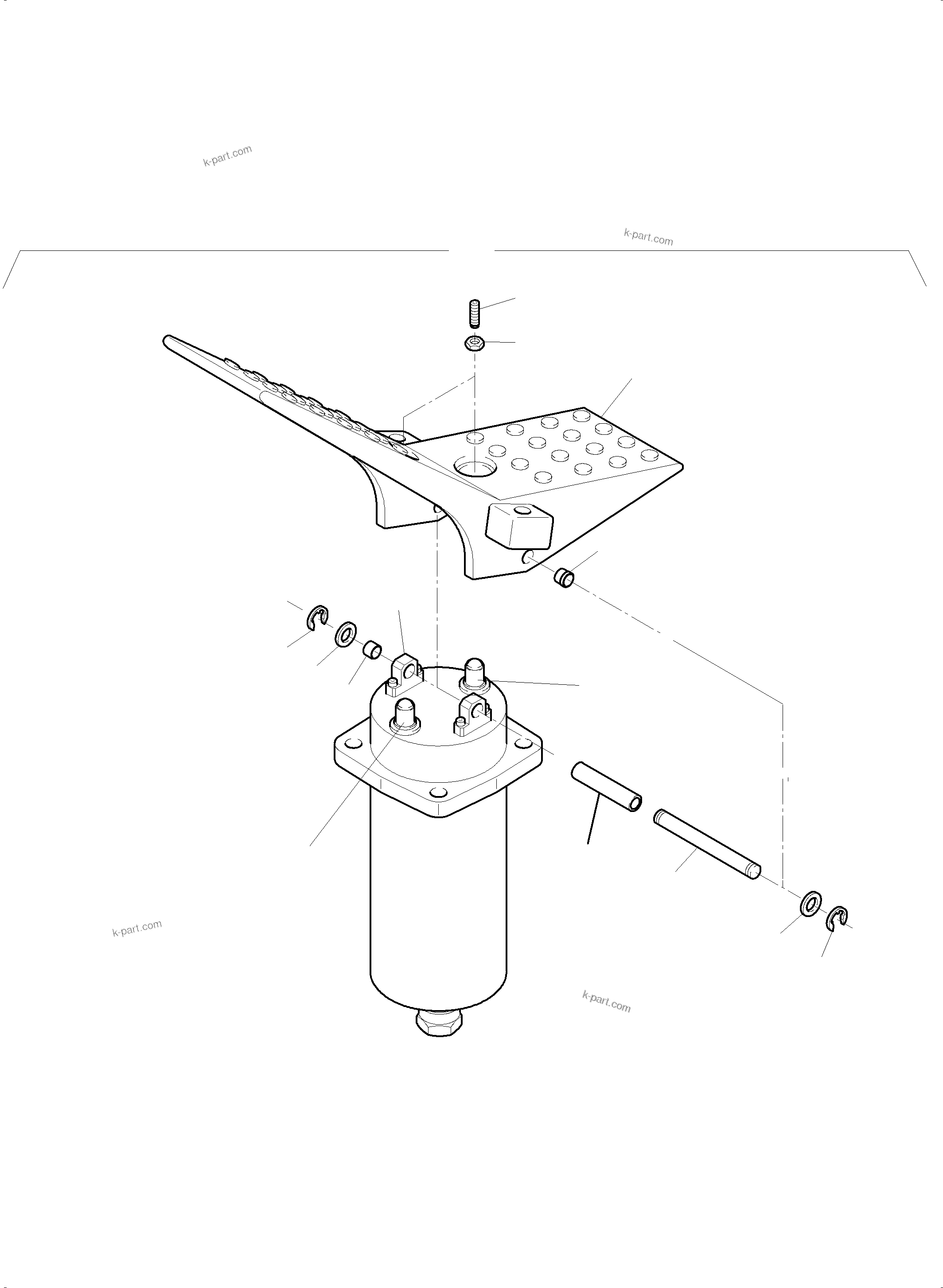 k-part.com

k-part.com

k-part.com

k-part.com