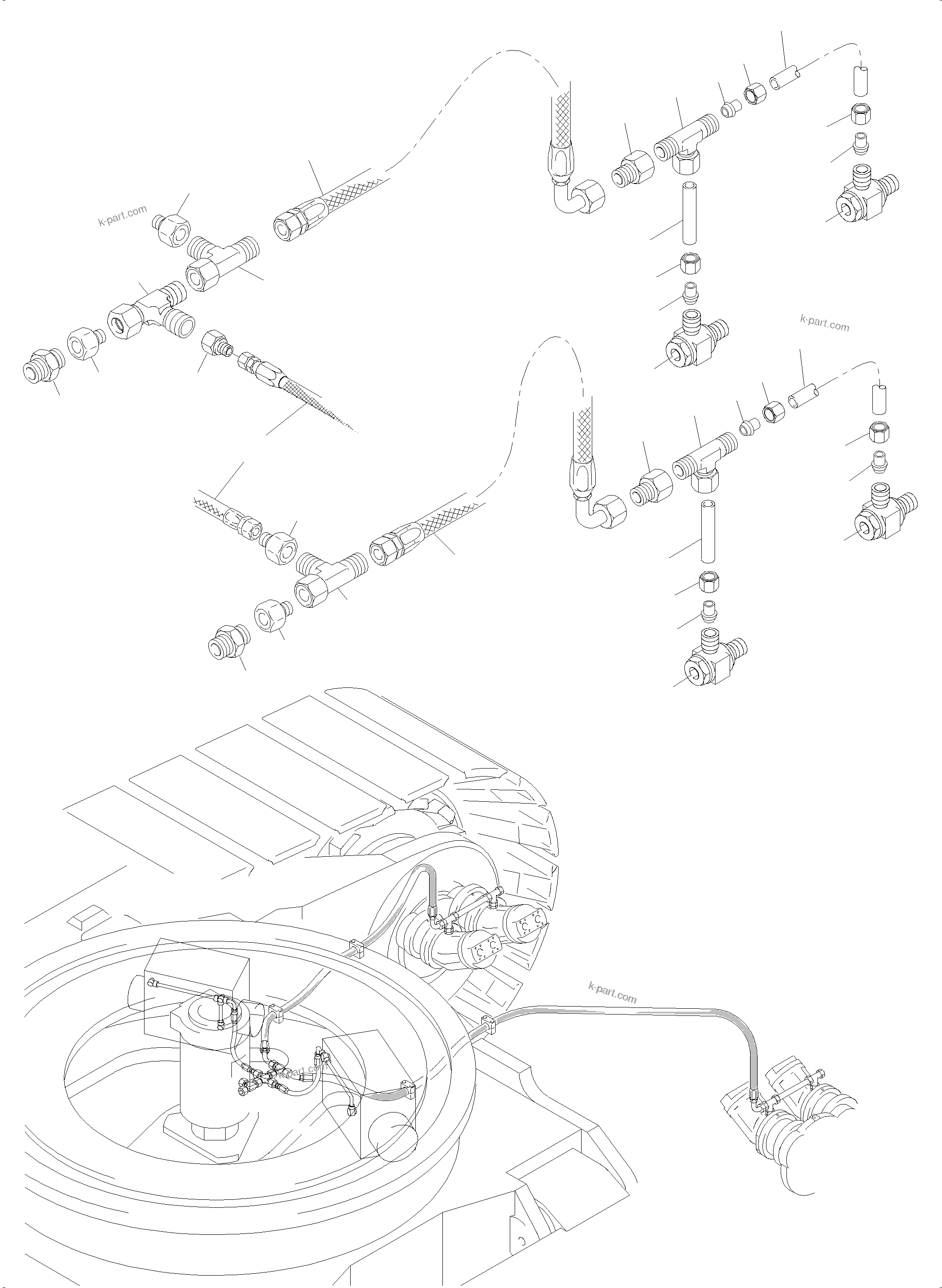 k-part.com

k-part.com

k-part.com

k-part.com