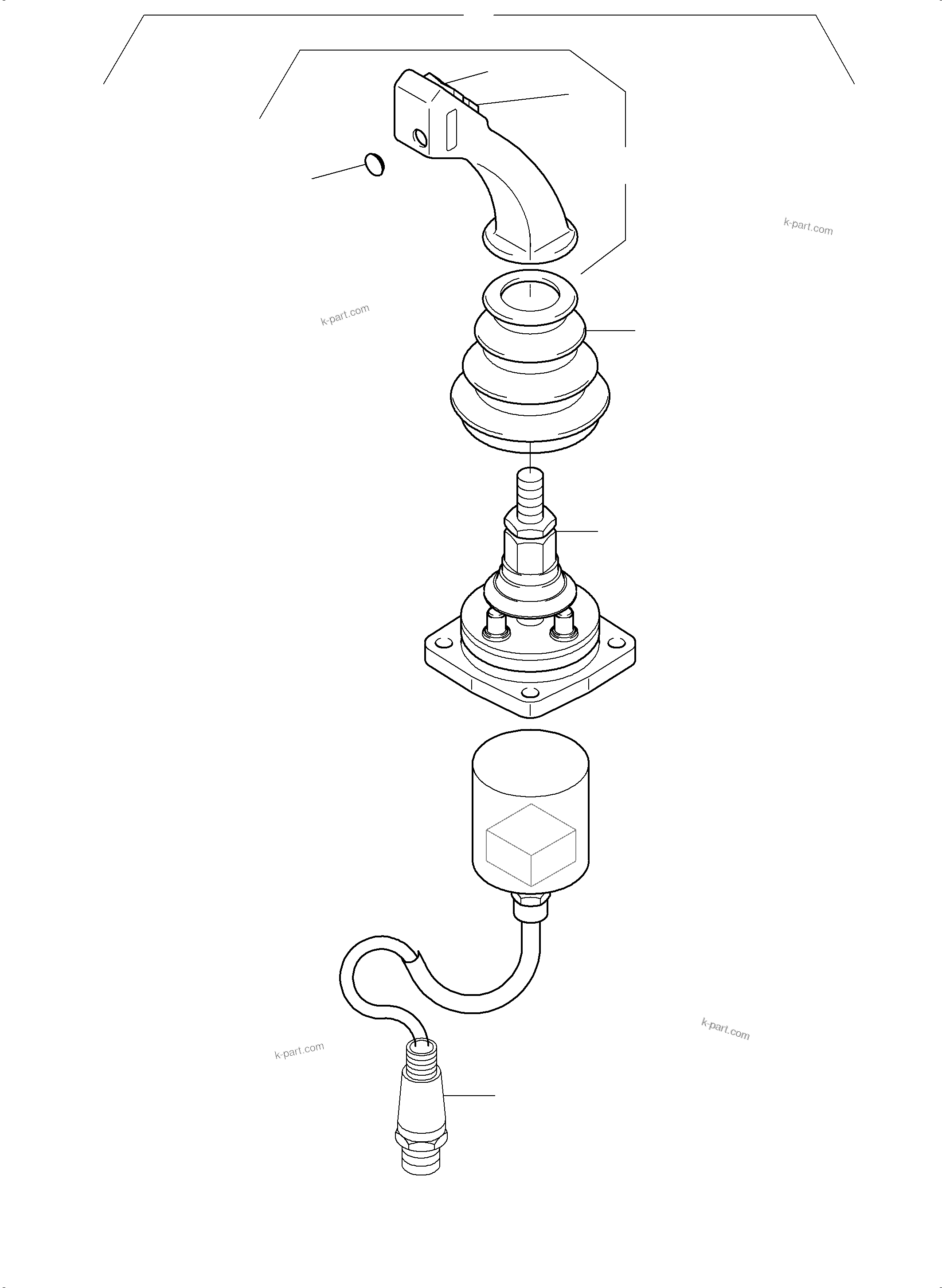 k-part.com

k-part.com

k-part.com

k-part.com