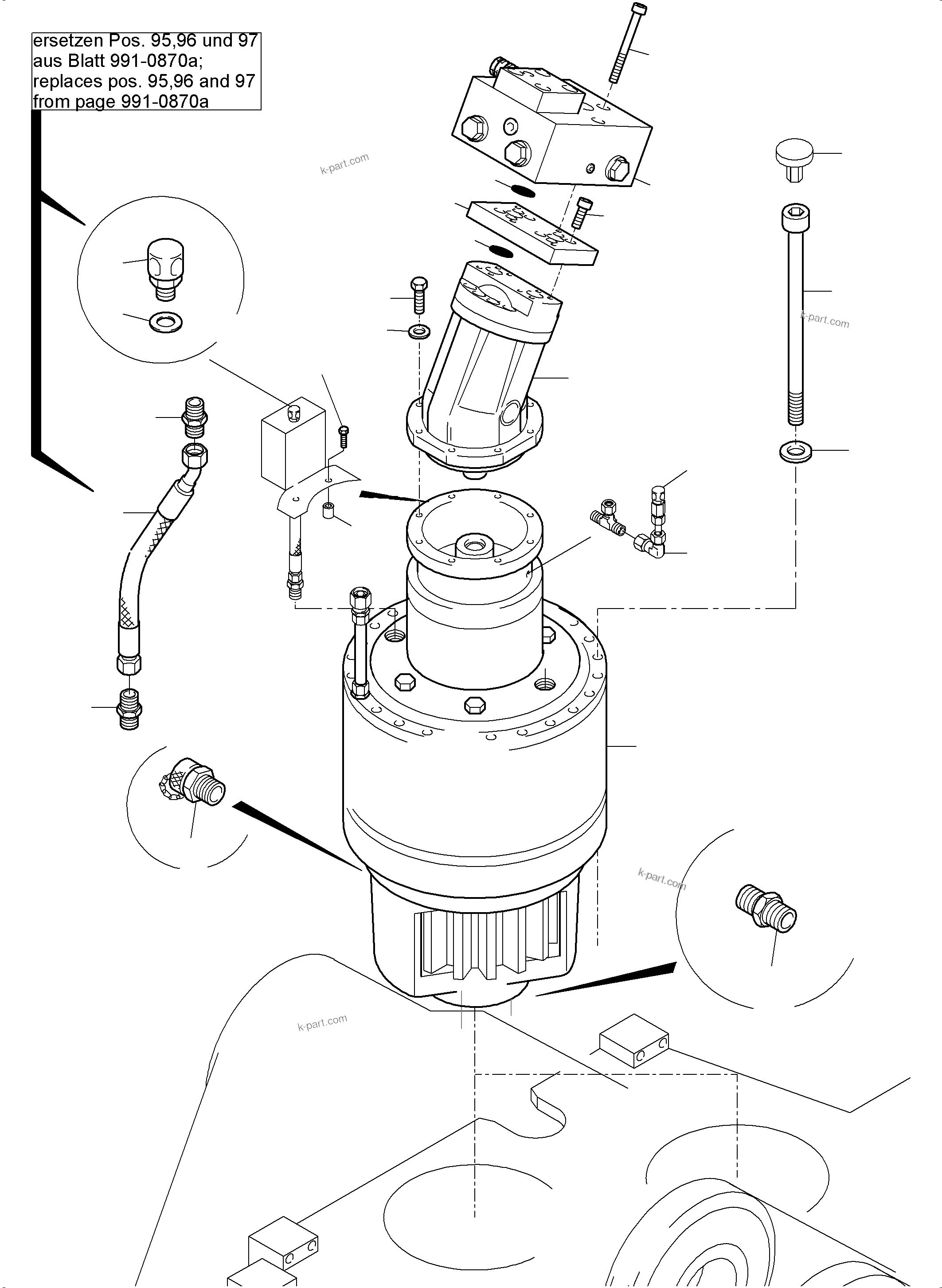 ersetzen Pos. 95,96 und 97
aus Blatt 991-0870a;
replaces pos. 95,96 and 97
from page 991-0870a

k-part.com

k-part.com

k-part.com

k-part.com