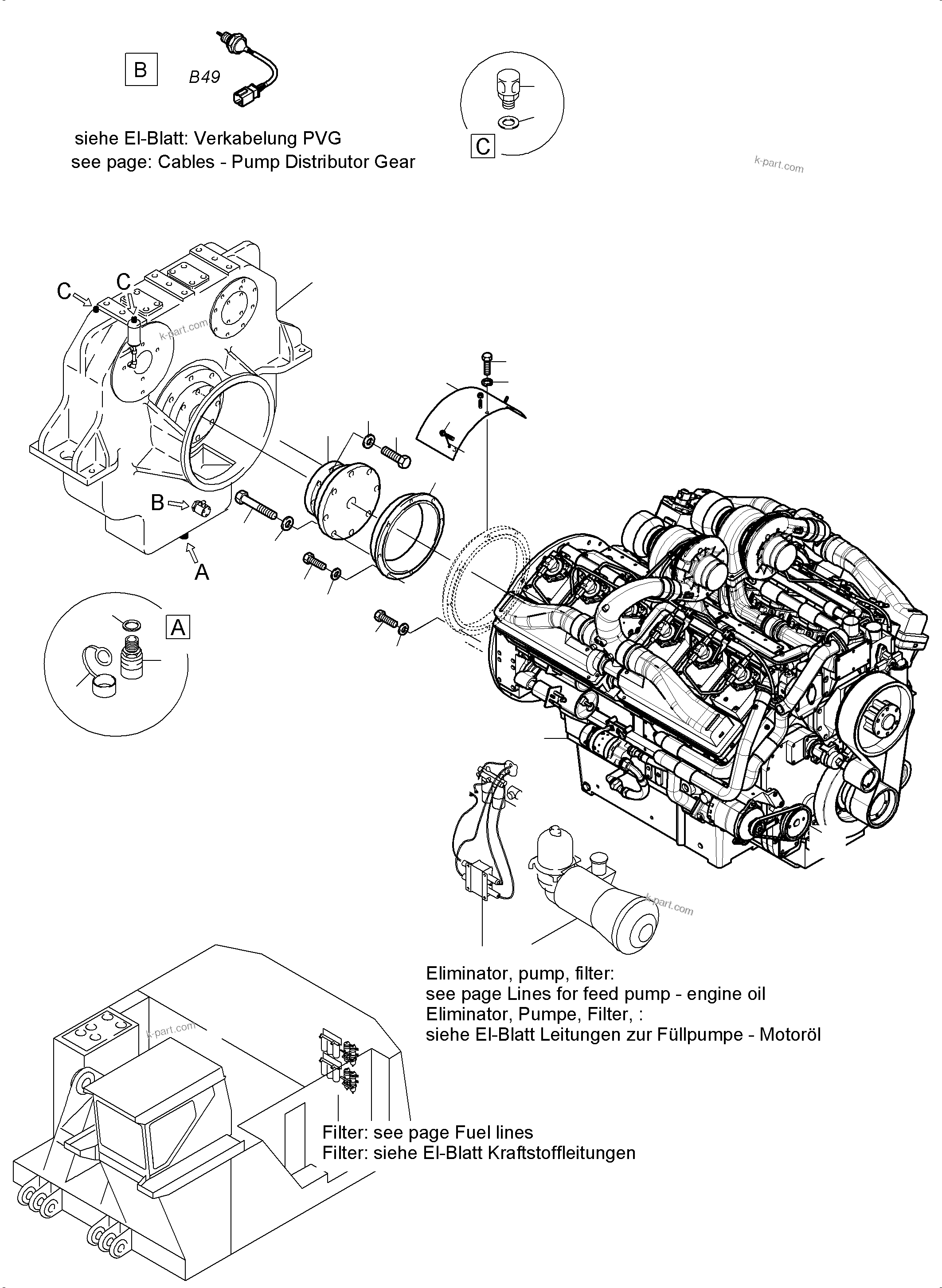 B
B49

siehe El-Blatt: Verkabelung PVG
see page: Cables - Pump Distributor Gear

C

k-part.com

C
C
k-part.com

B
A

A

k-part.com

Eliminator, pump, filter:
see page Lines for feed pump - engine oil
Eliminator, Pumpe, Filter, :
siehe El-Blatt Leitungen zur Füllpumpe - Motoröl

k-part.com

Filter: see page Fuel lines
Filter: siehe El-Blatt Kraftstoffleitungen