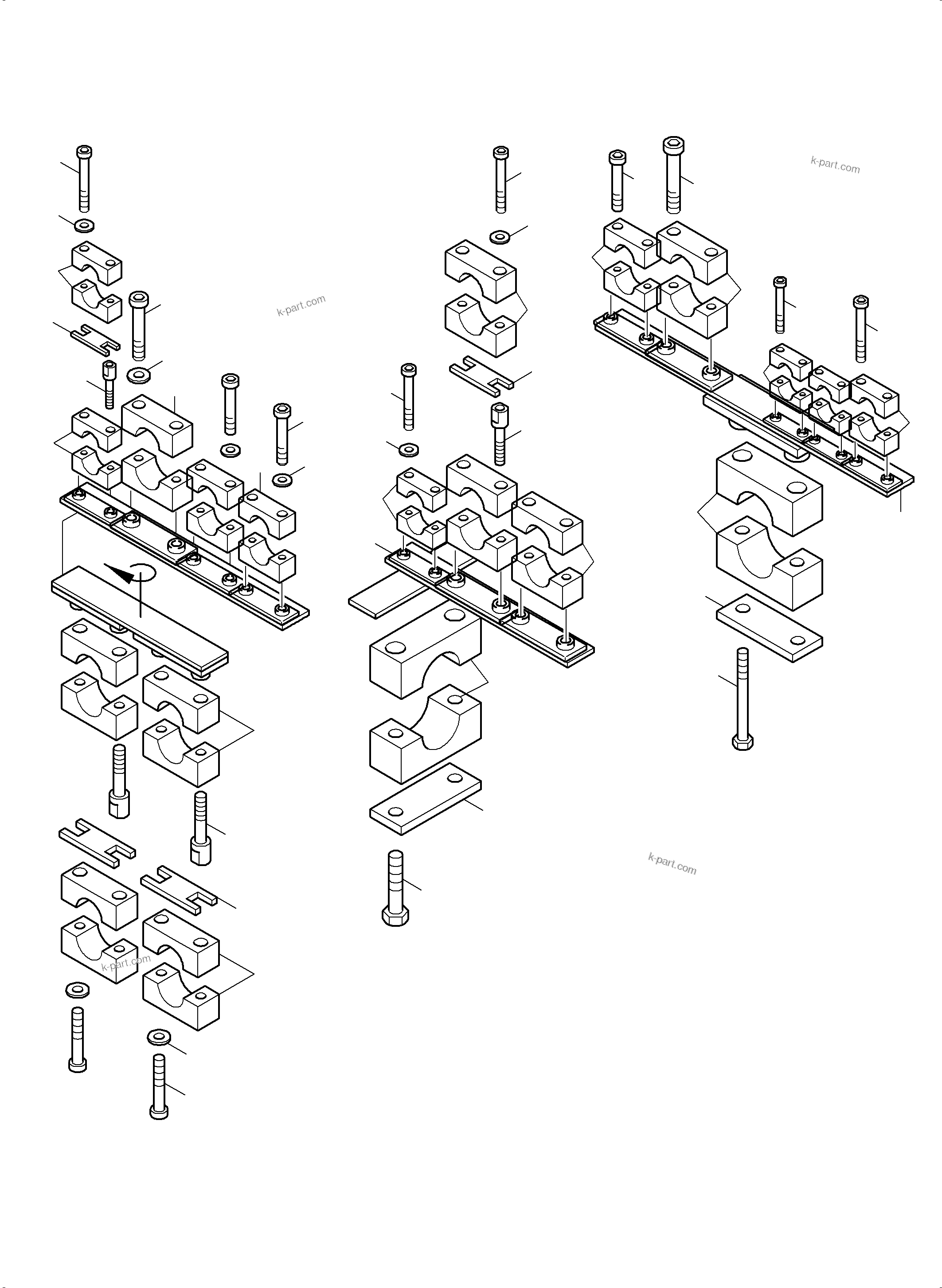 k-part.com

k-part.com

k-part.com

k-part.com