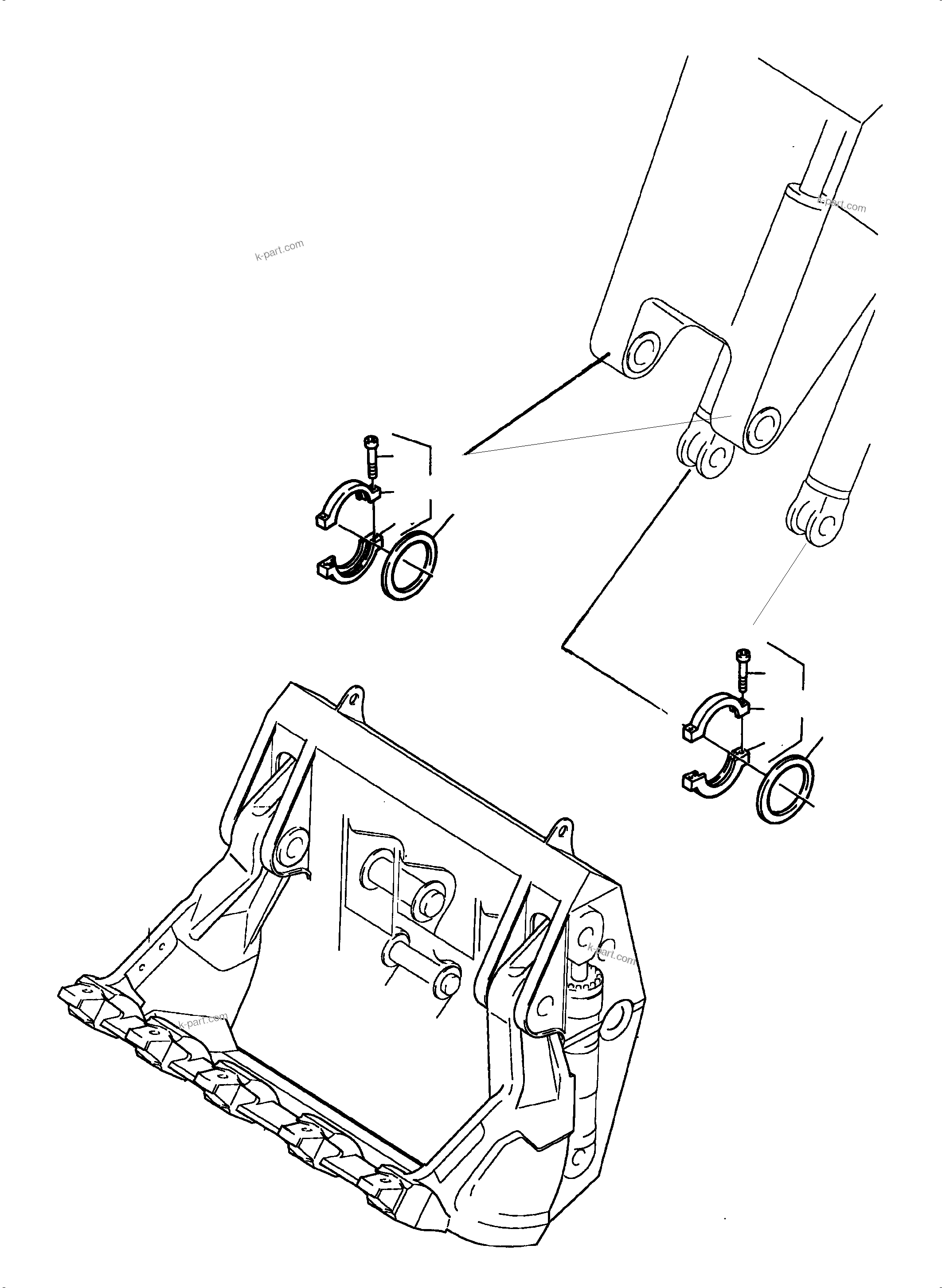 k-part.com
k-part.com
k-part.com
k-part.com