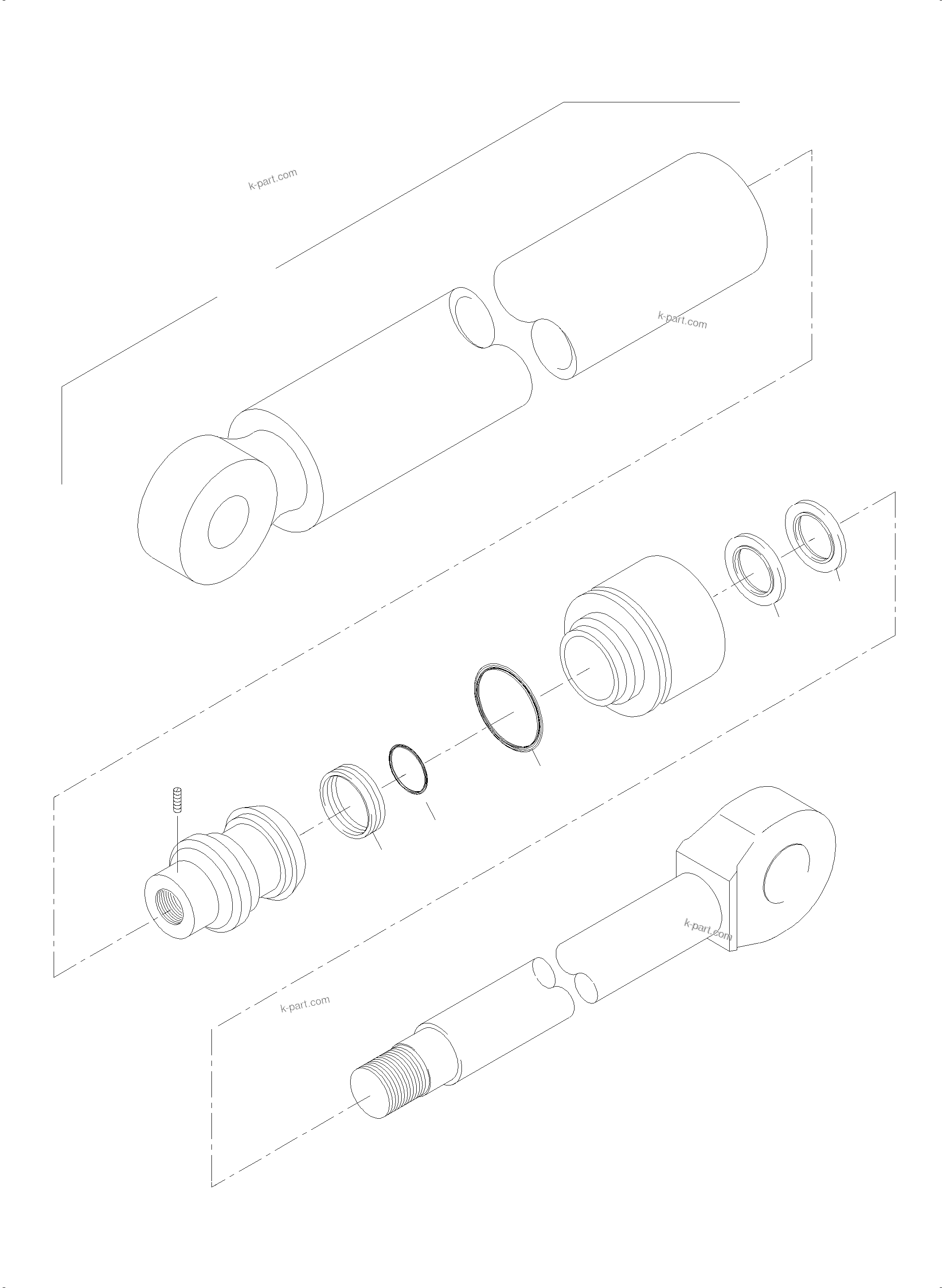 k-part.com

k-part.com

k-part.com

k-part.com