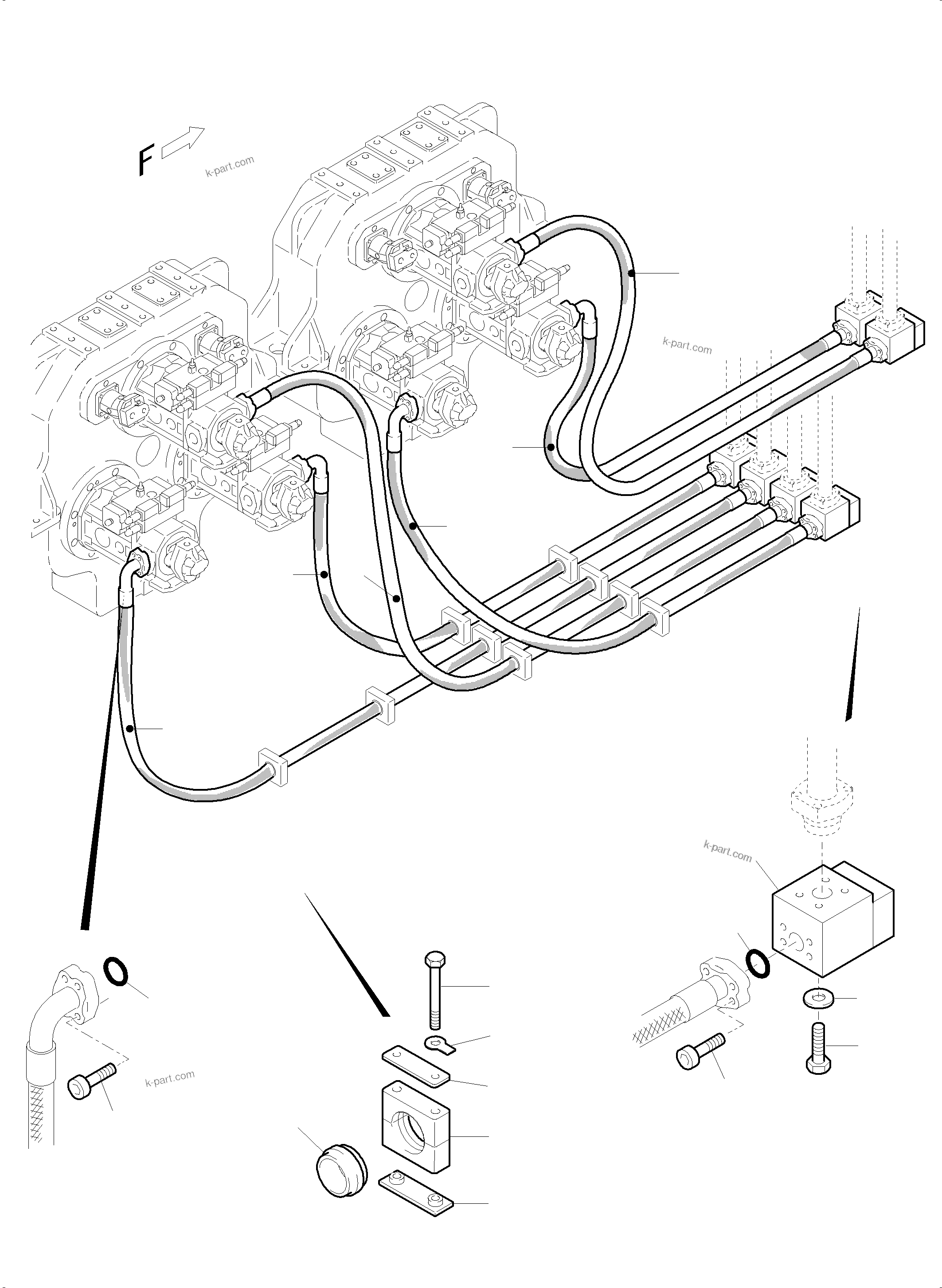 F

k-part.com

k-part.com

k-part.com

k-part.com