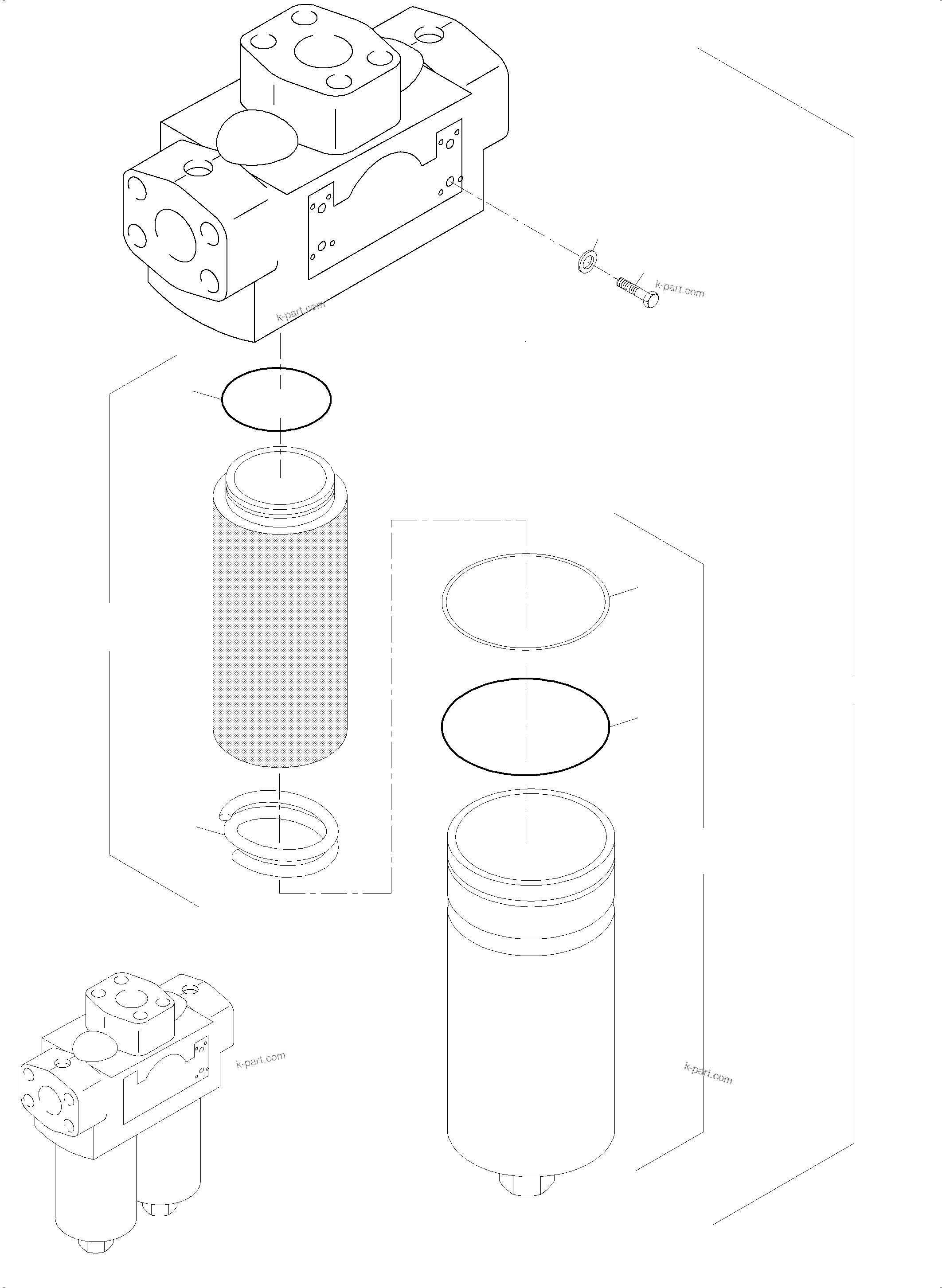 k-part.com

k-part.com

k-part.com

k-part.com