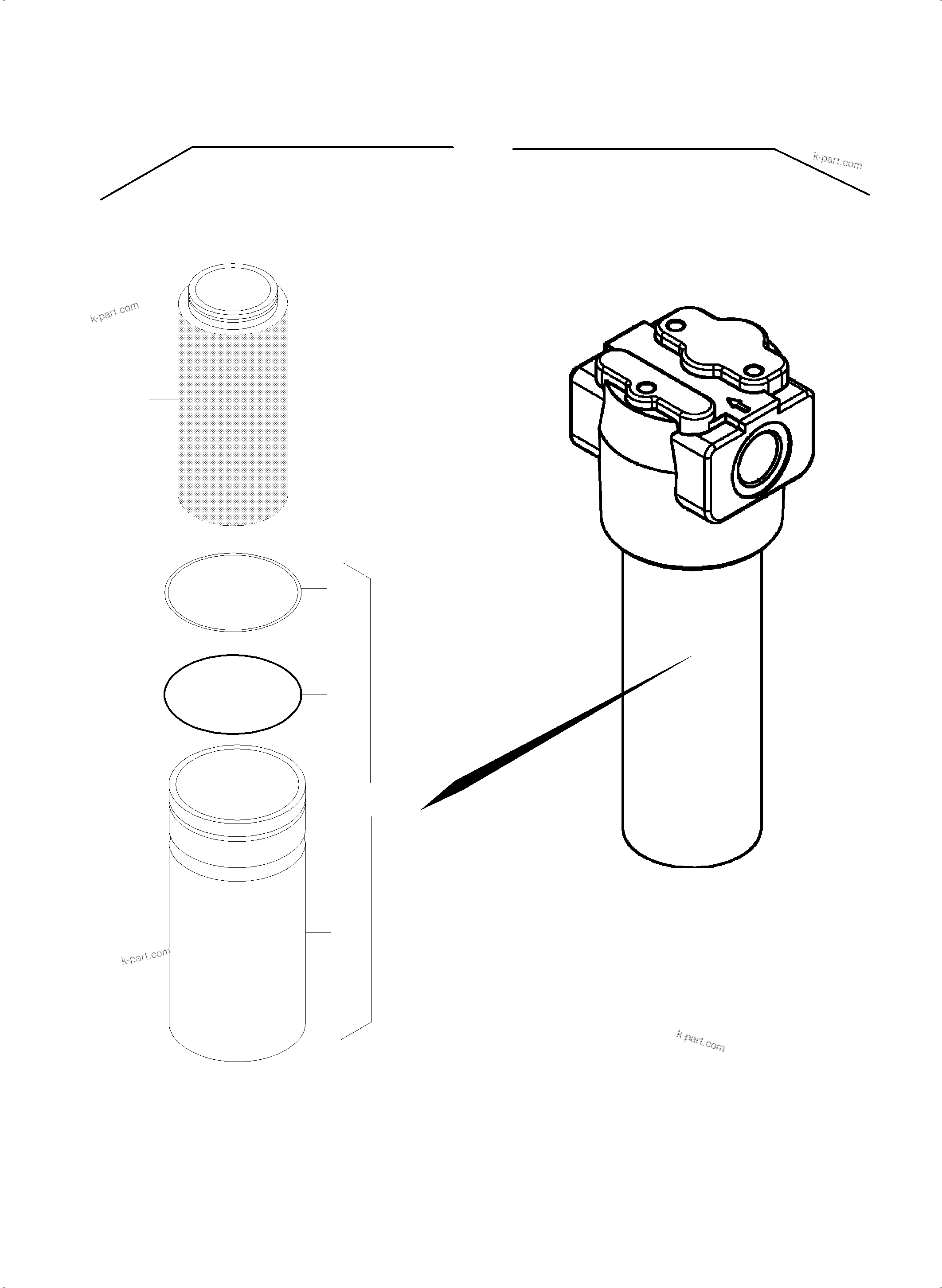 k-part.com

k-part.com

k-part.com

k-part.com