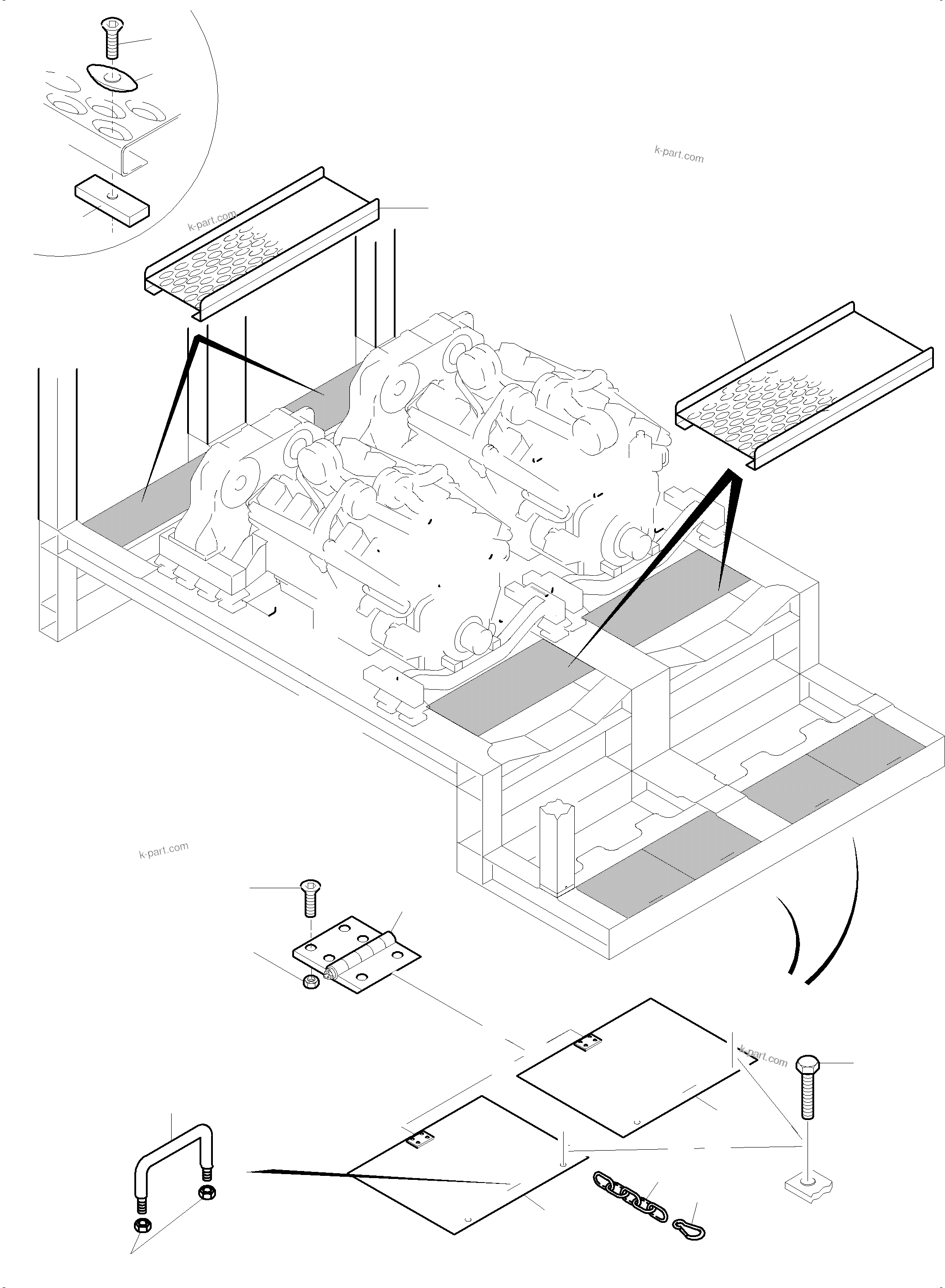 k-part.com

k-part.com

k-part.com

k-part.com