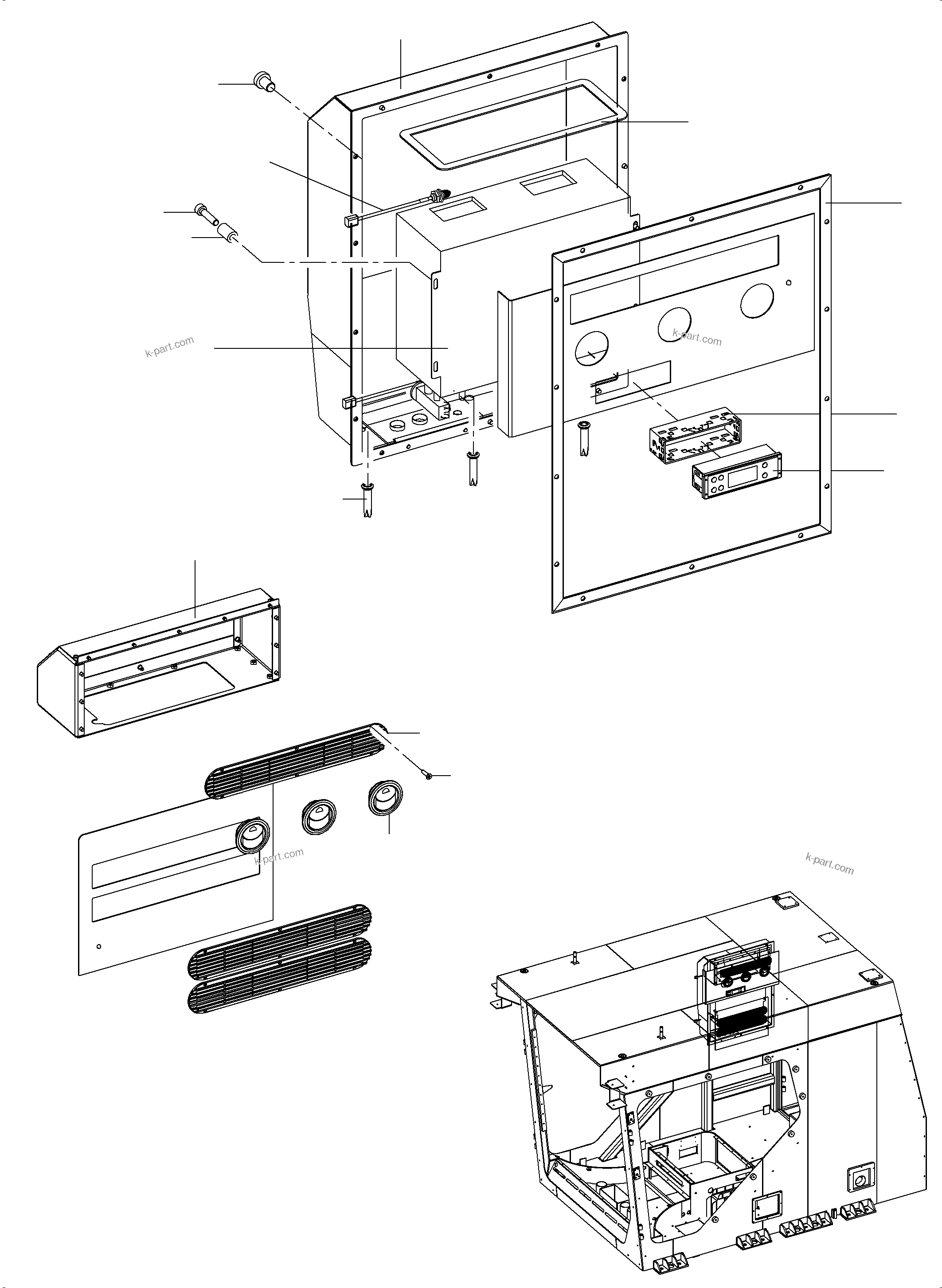 k-part.com

k-part.com

k-part.com

k-part.com