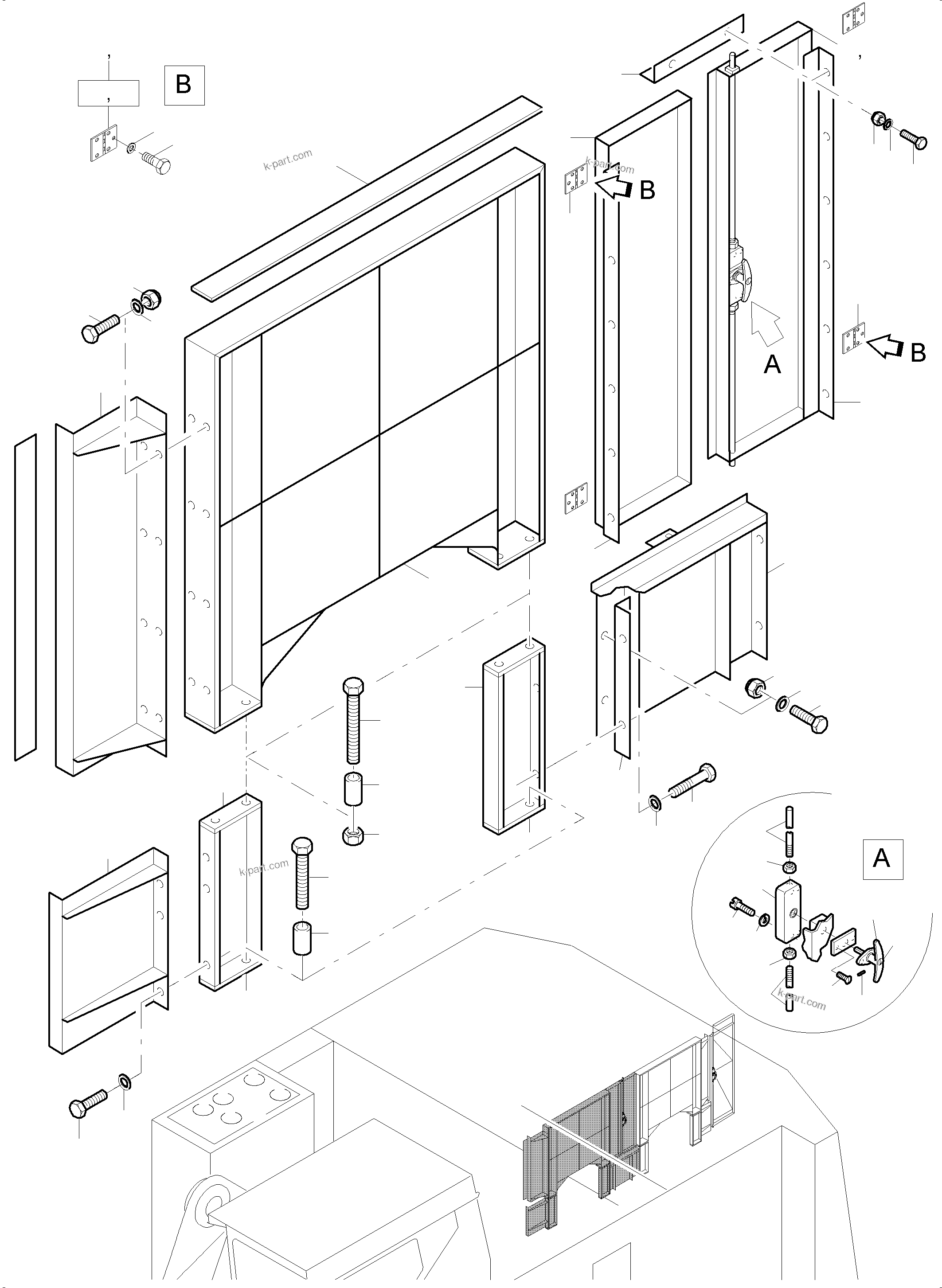 ,
,
B
k-part.com
k-part.com
B
,
A
B
k-part.com
A
k-part.com