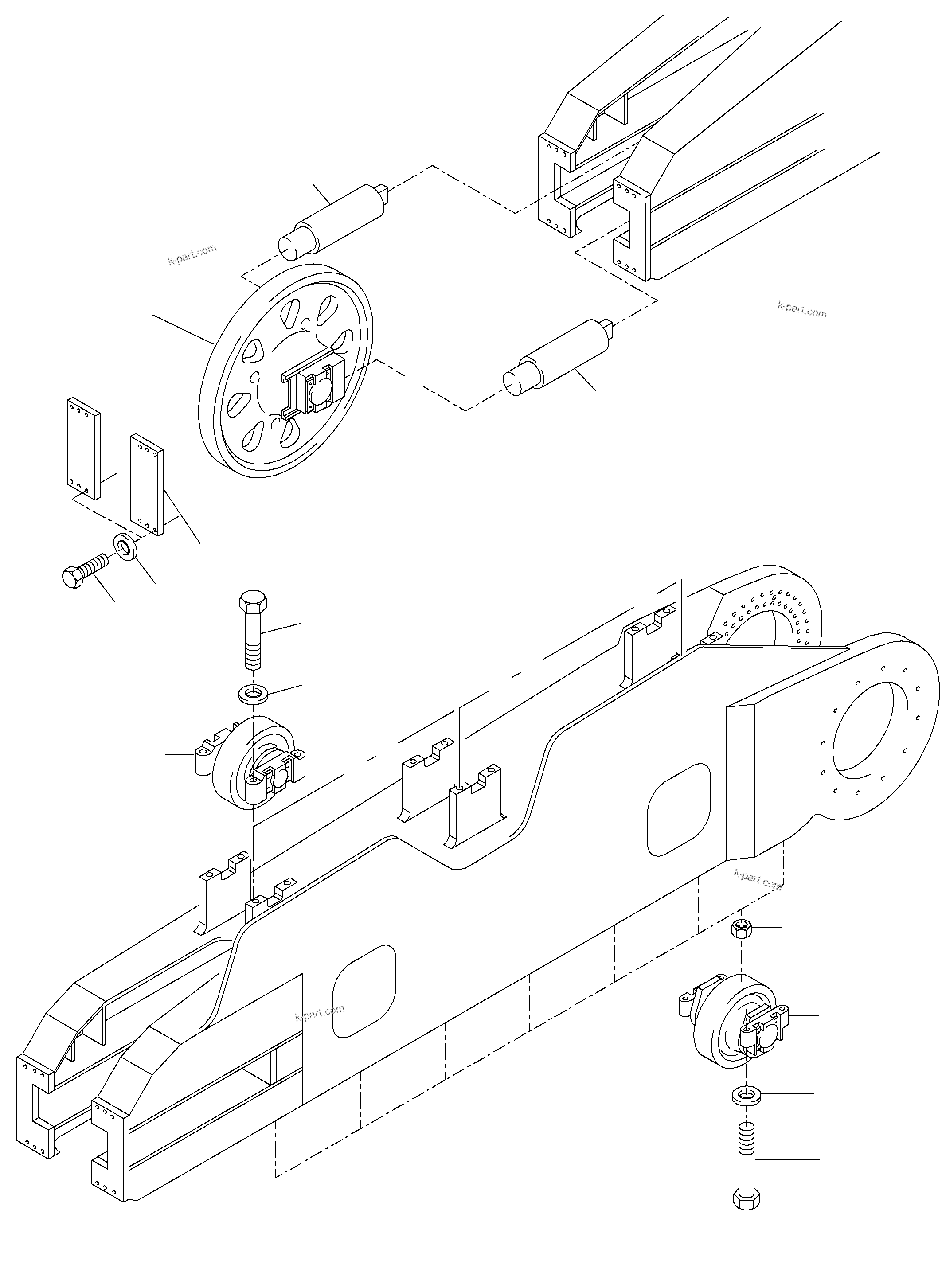 k-part.com

k-part.com

k-part.com

k-part.com