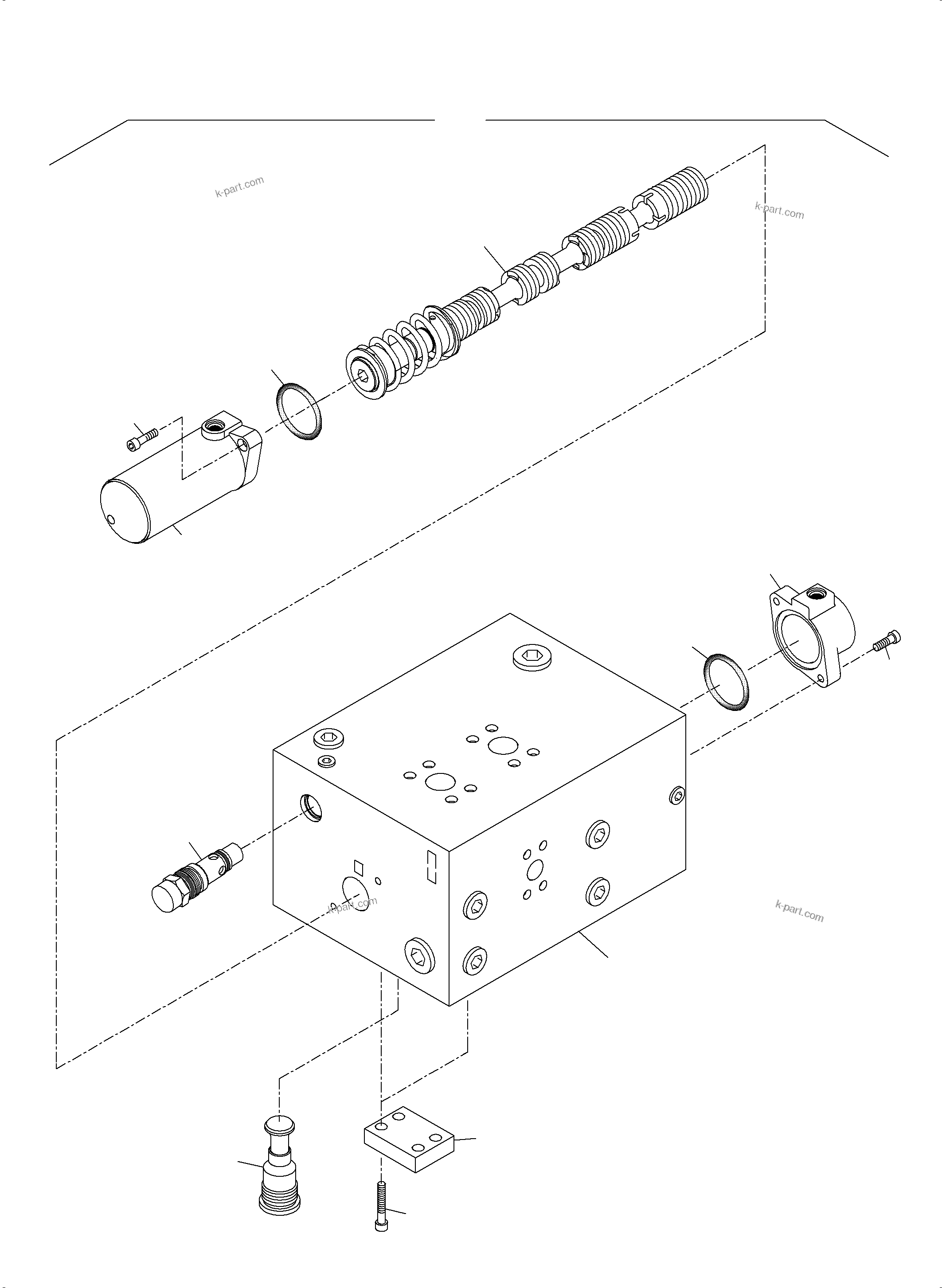 k-part.com

k-part.com

k-part.com

k-part.com