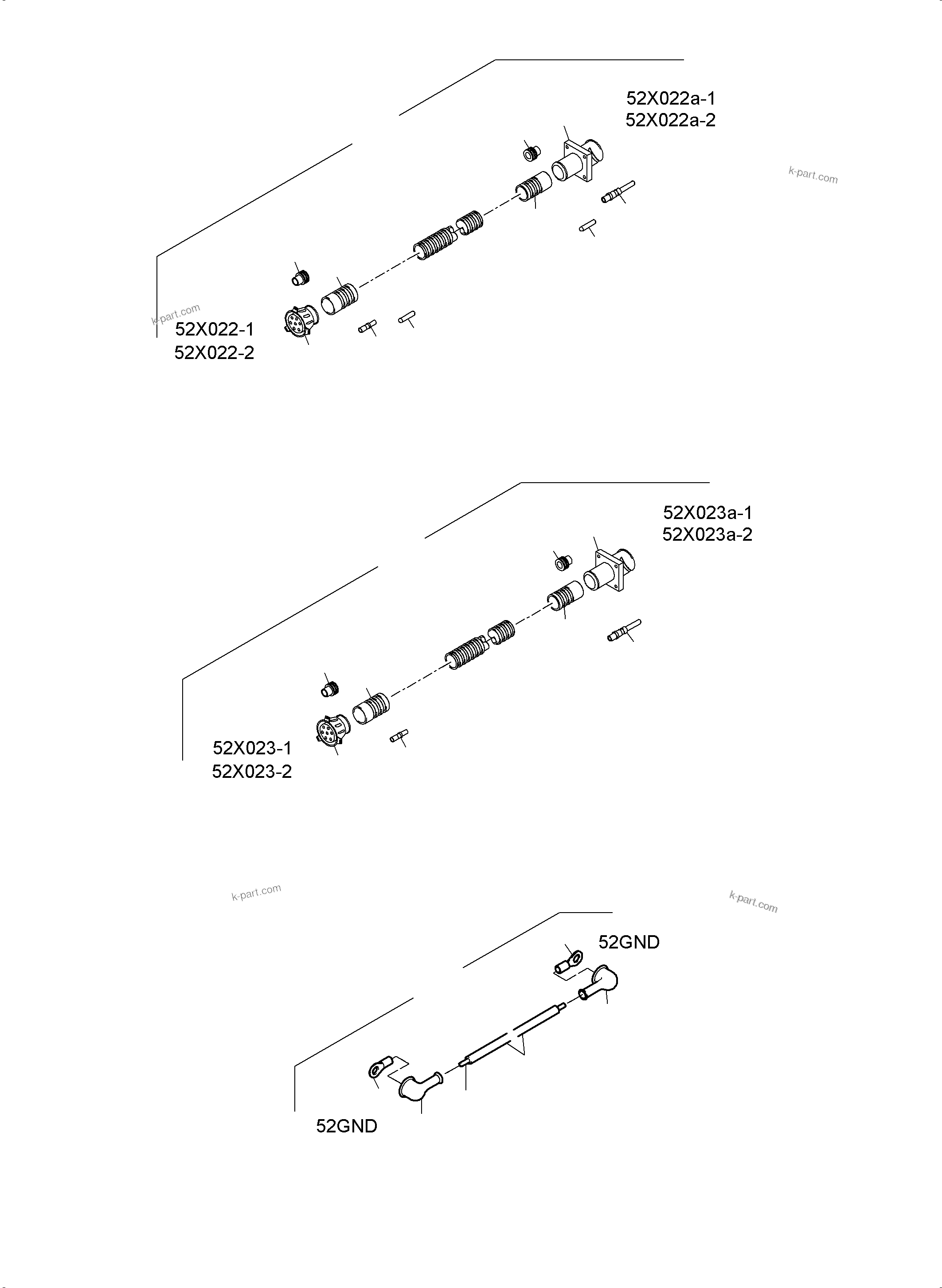 52X022a-1
52X022a-2

k-part.com

k-part.com

52X022-1
52X022-2

52X023a-1
52X023a-2

52X023-1
52X023-2

k-part.com

k-part.com

52GND

52GND