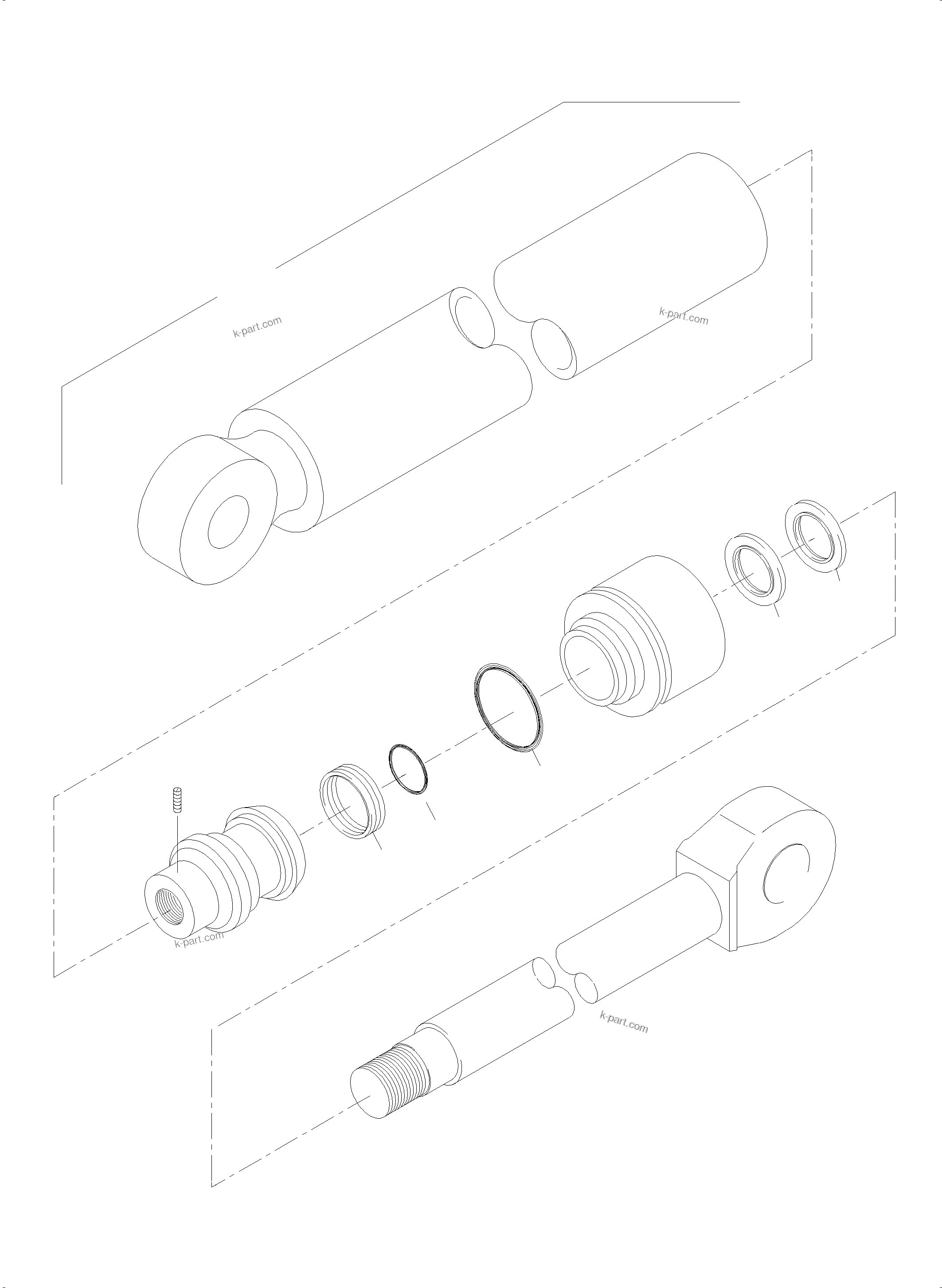 k-part.com

k-part.com

k-part.com

k-part.com