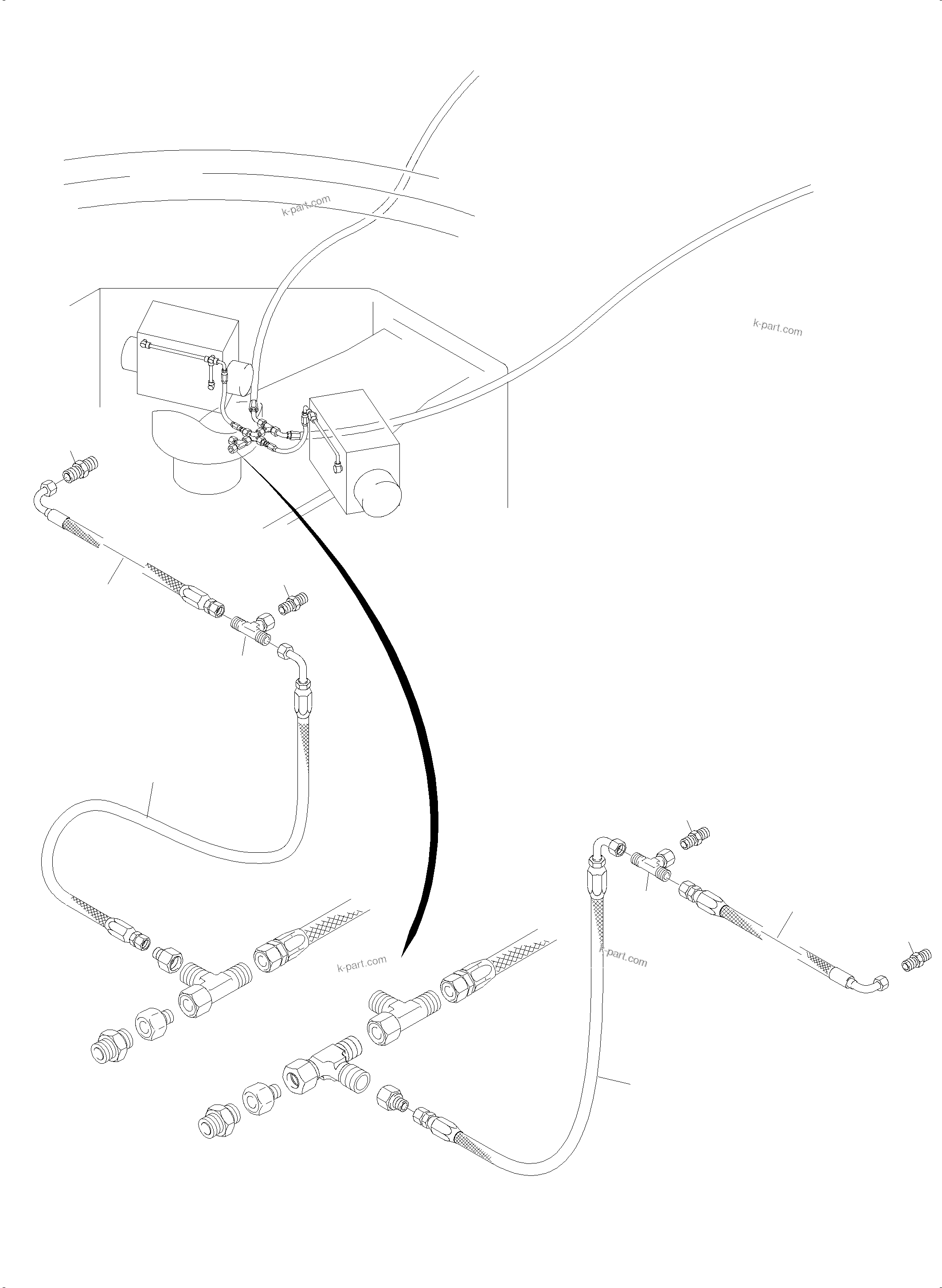 k-part.com

k-part.com

k-part.com

k-part.com