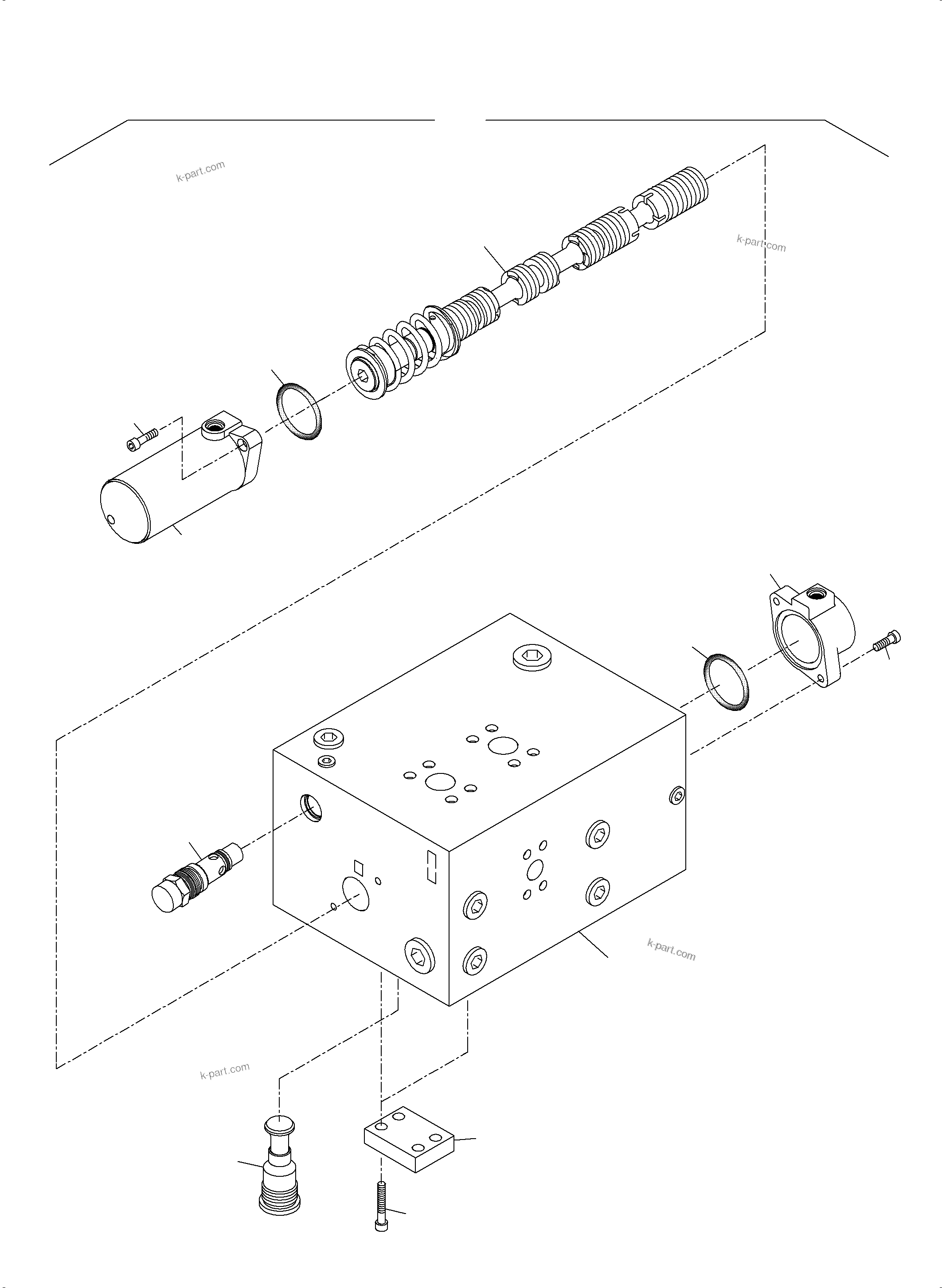 k-part.com

k-part.com

k-part.com

k-part.com