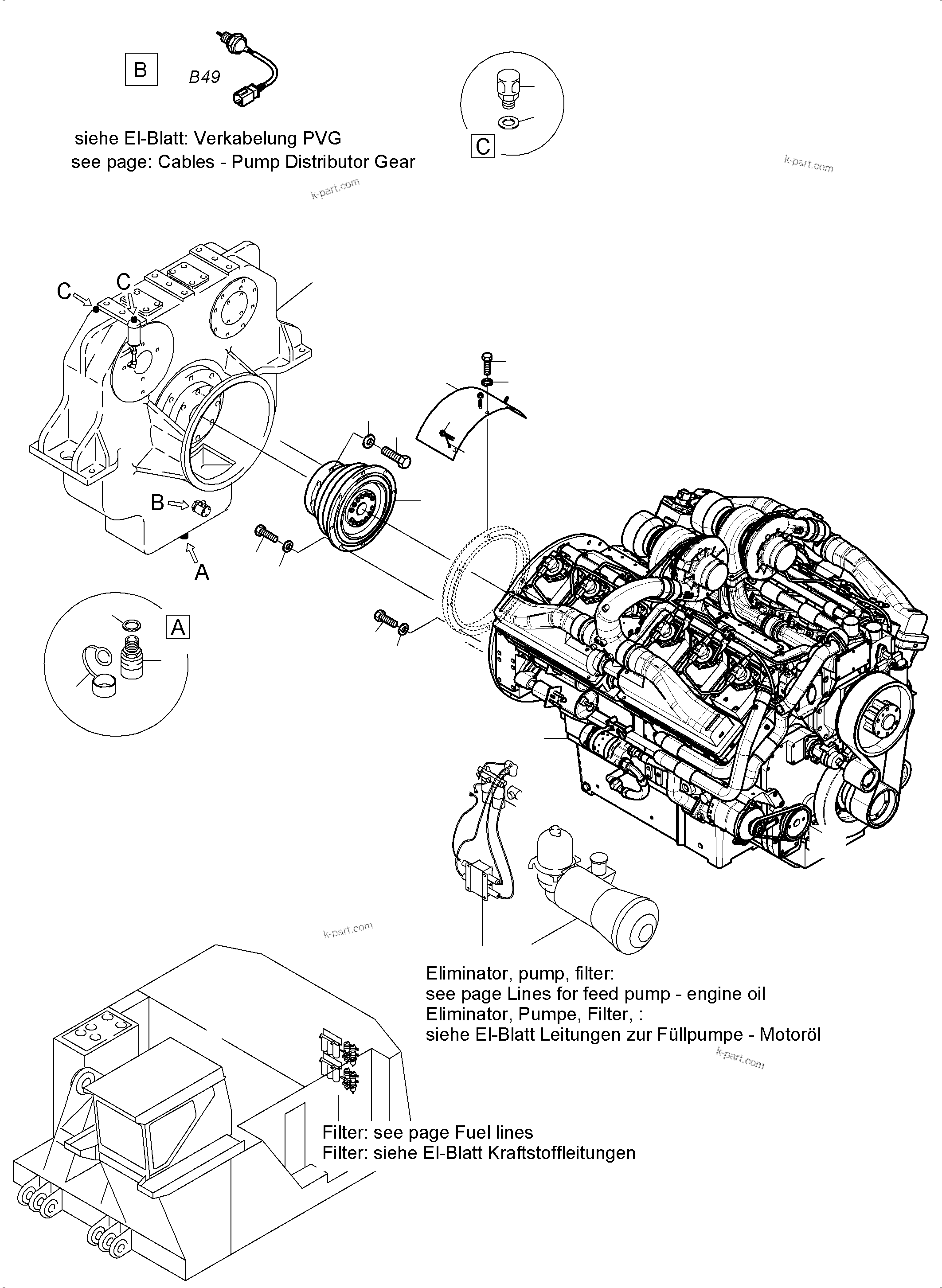 B

B49

siehe El-Blatt: Verkabelung PVG
see page: Cables - Pump Distributor Gear

C

k-part.com

k-part.com

C

C

B

A

A

k-part.com

Eliminator, pump, filter:
see page Lines for feed pump - engine oil
Eliminator, Pumpe, Filter, :
siehe El-Blatt Leitungen zur Füllpumpe - Motoröl

k-part.com

Filter: see page Fuel lines
Filter: siehe El-Blatt Kraftstoffleitungen