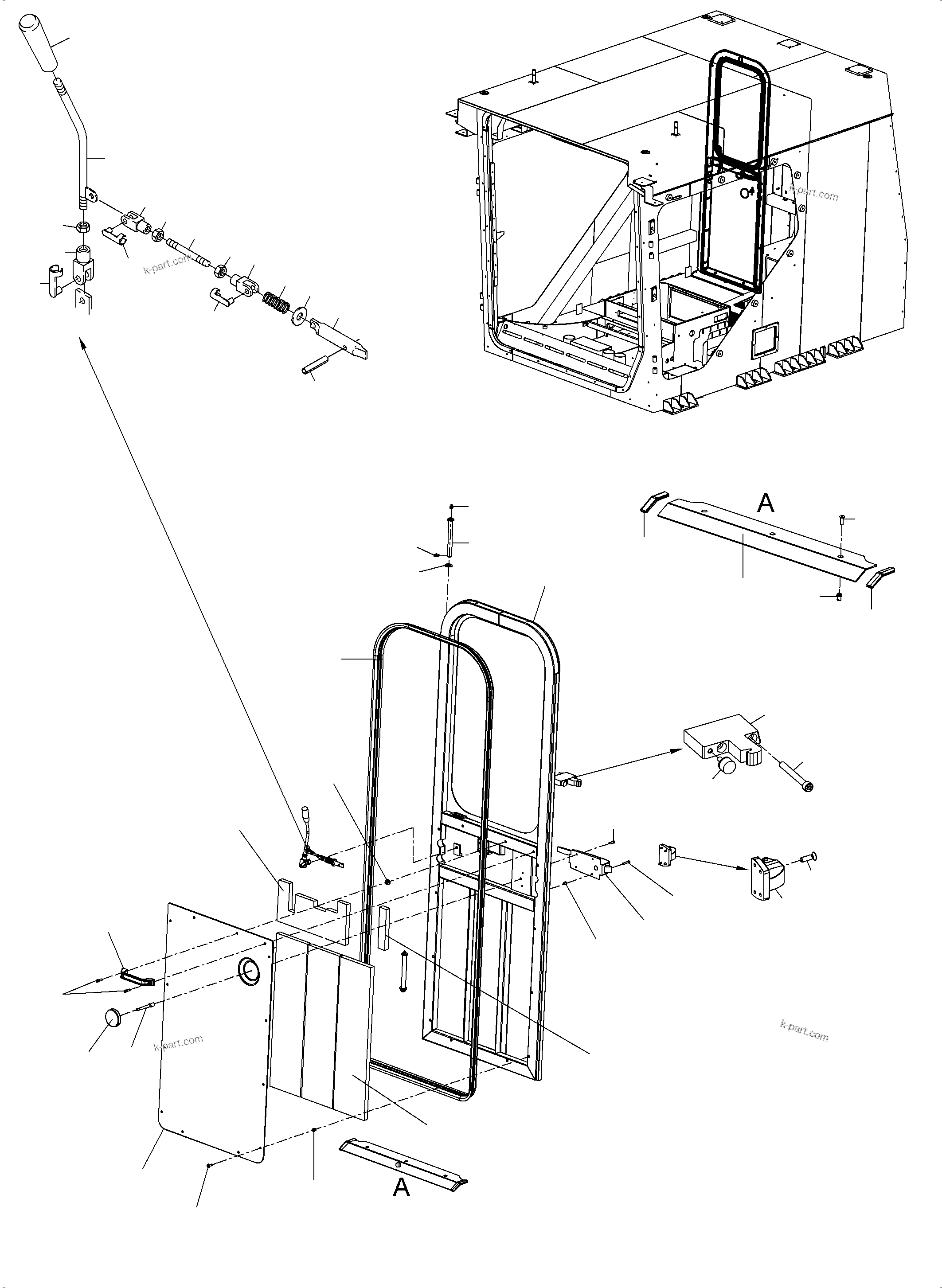 k-part.com

k-part.com

A

k-part.com

k-part.com

A