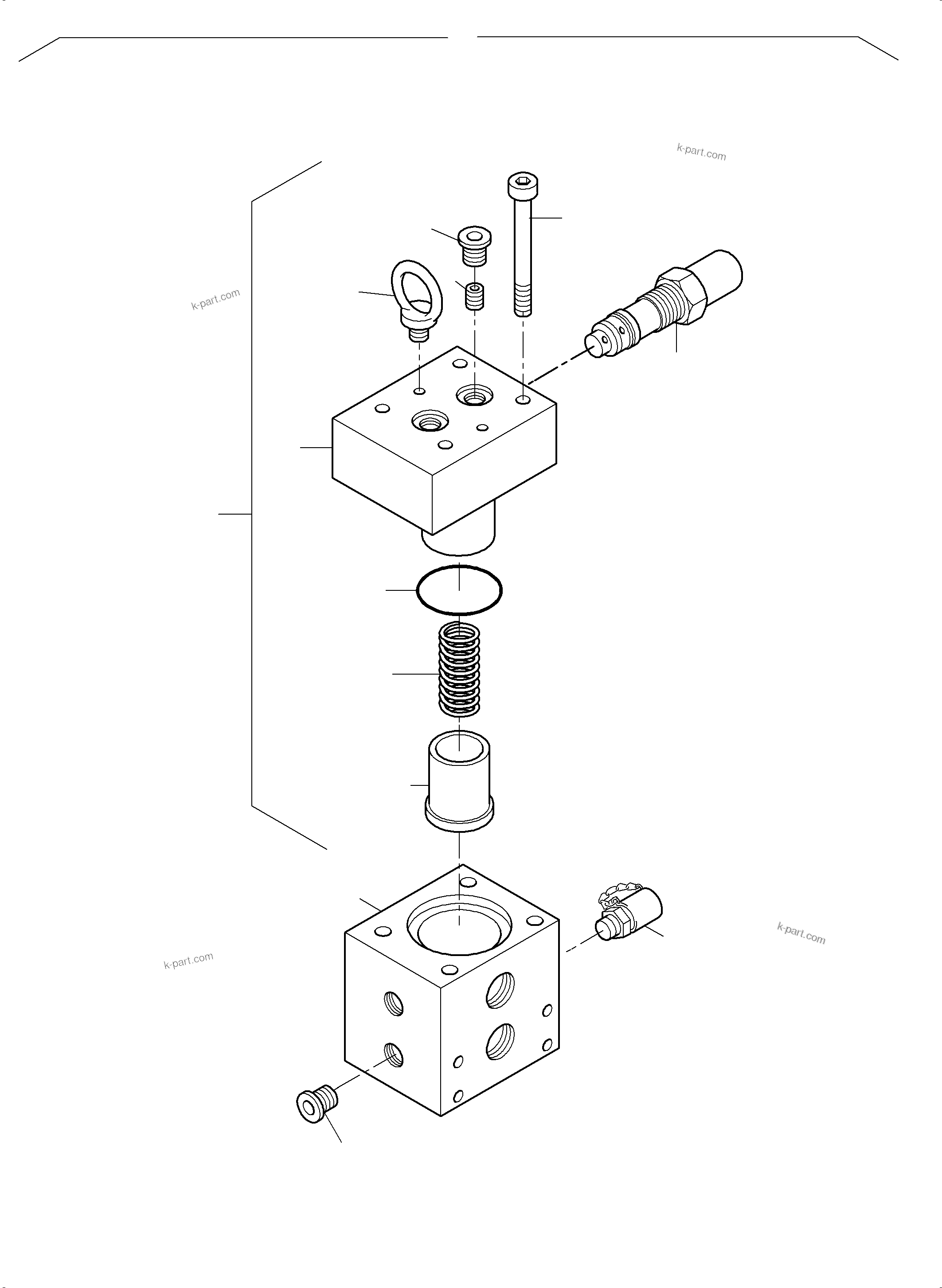 k-part.com

k-part.com

k-part.com

k-part.com