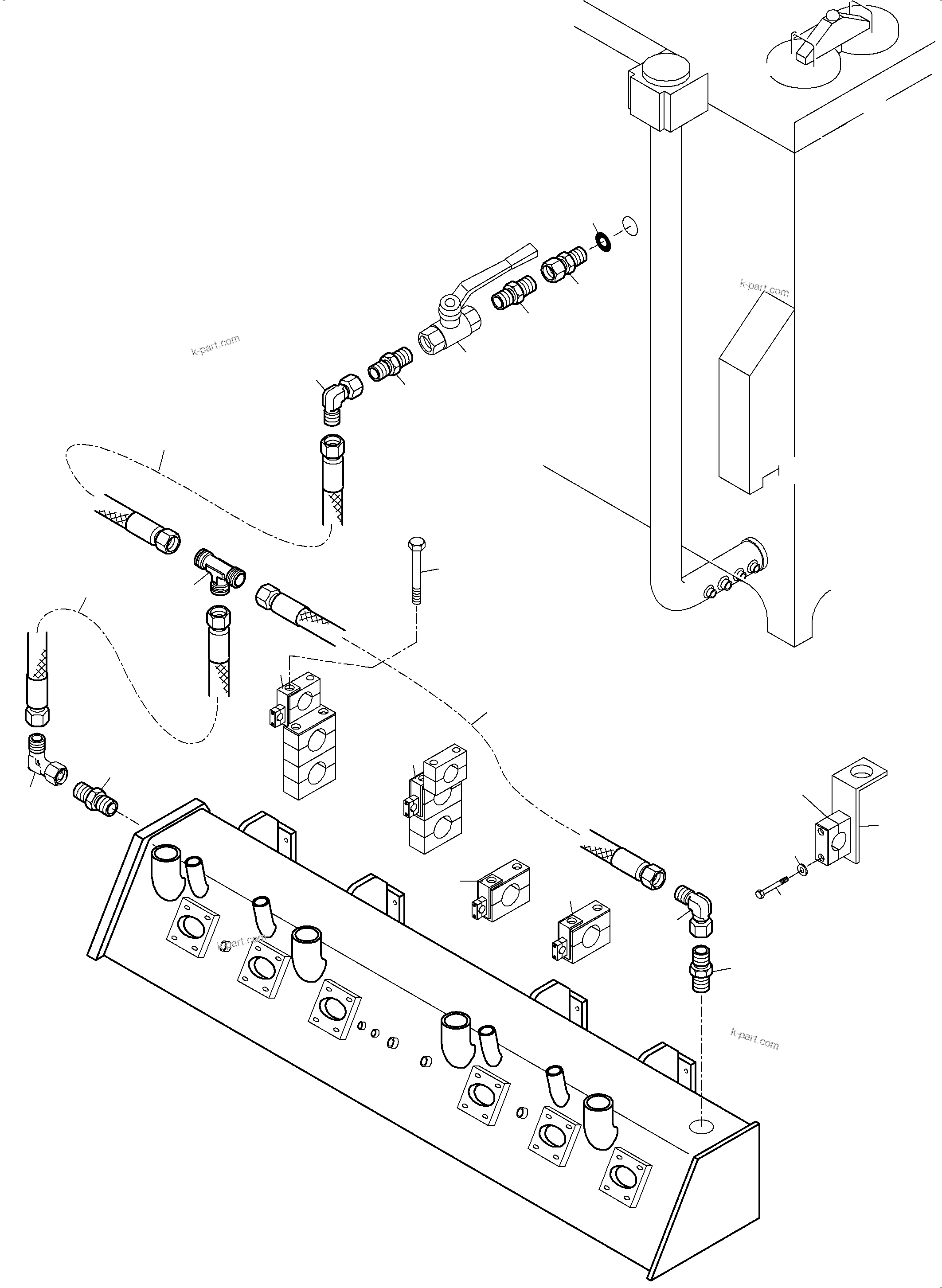 k-part.com

k-part.com

k-part.com

k-part.com