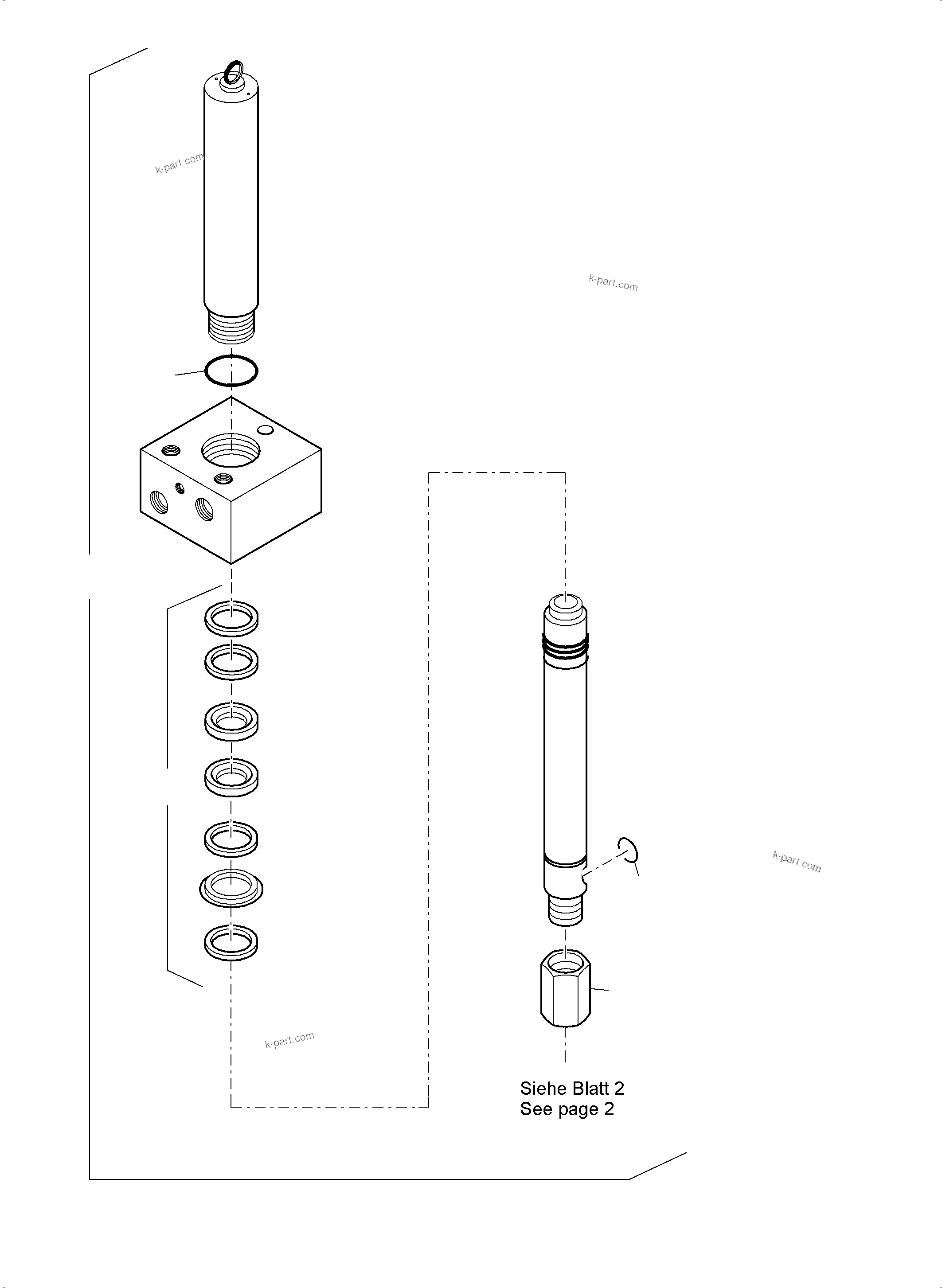 k-part.com

k-part.com

k-part.com

k-part.com

Siehe Blatt 2
See page 2