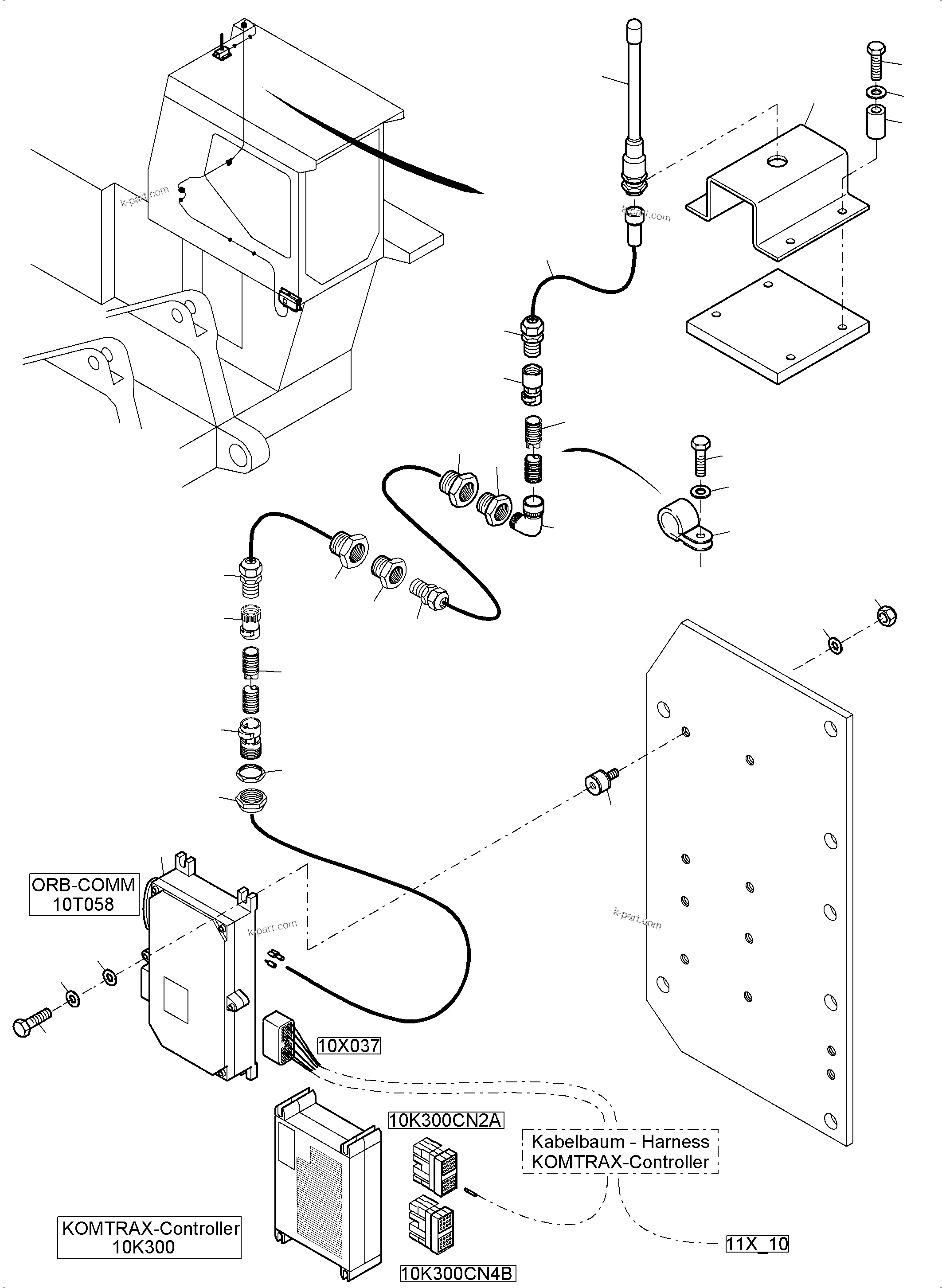 k-part.com

k-part.com

ORB-COMM
10T058

k-part.com

k-part.com

10X037

10K300CN2A

Kabelbaum - Harness
KOMTRAX-Controller

KOMTRAX-Controller
10K300

11X_10

10K300CN4B