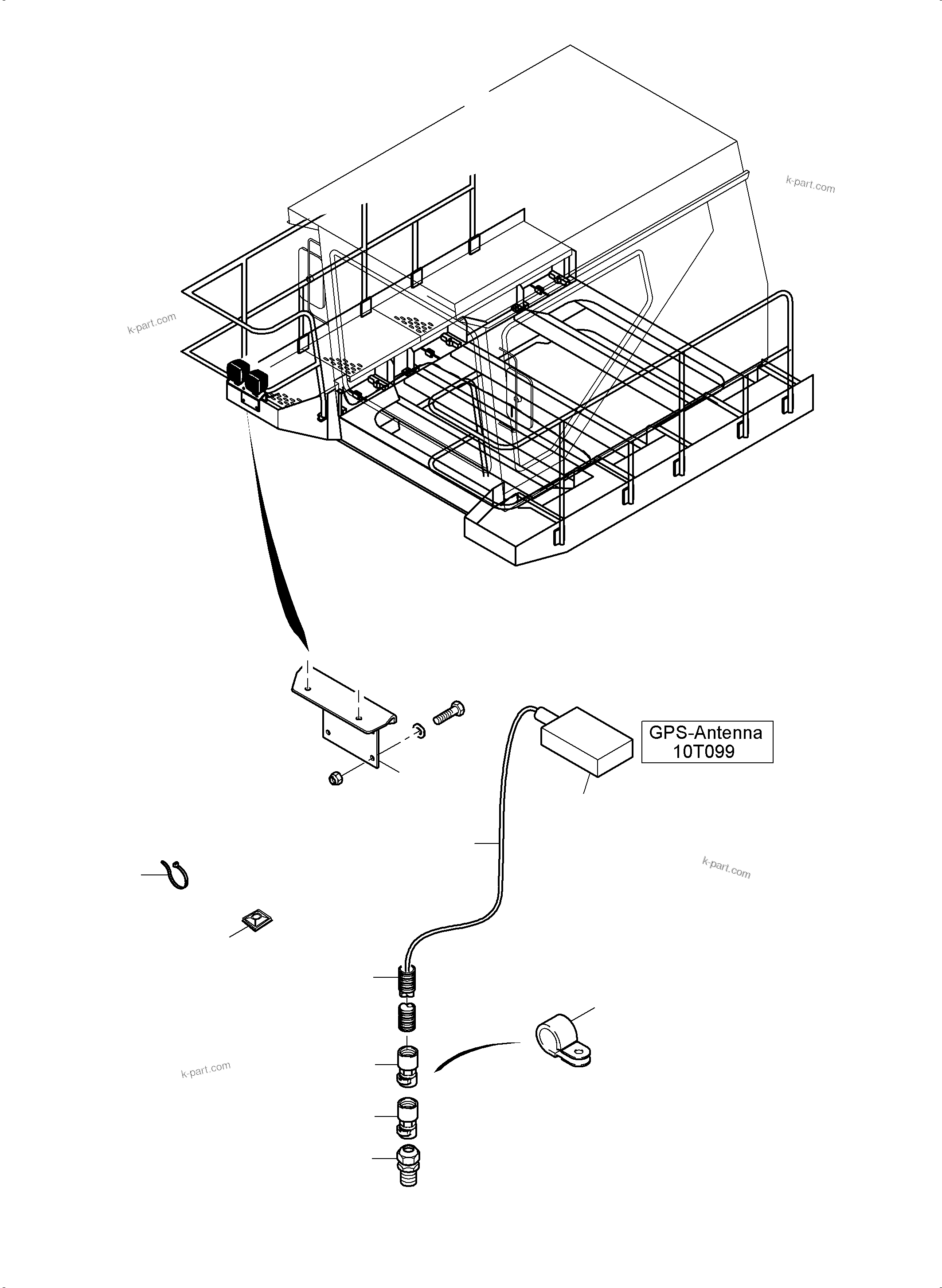 k-part.com

k-part.com

GPS-Antenna
10T099

k-part.com

k-part.com