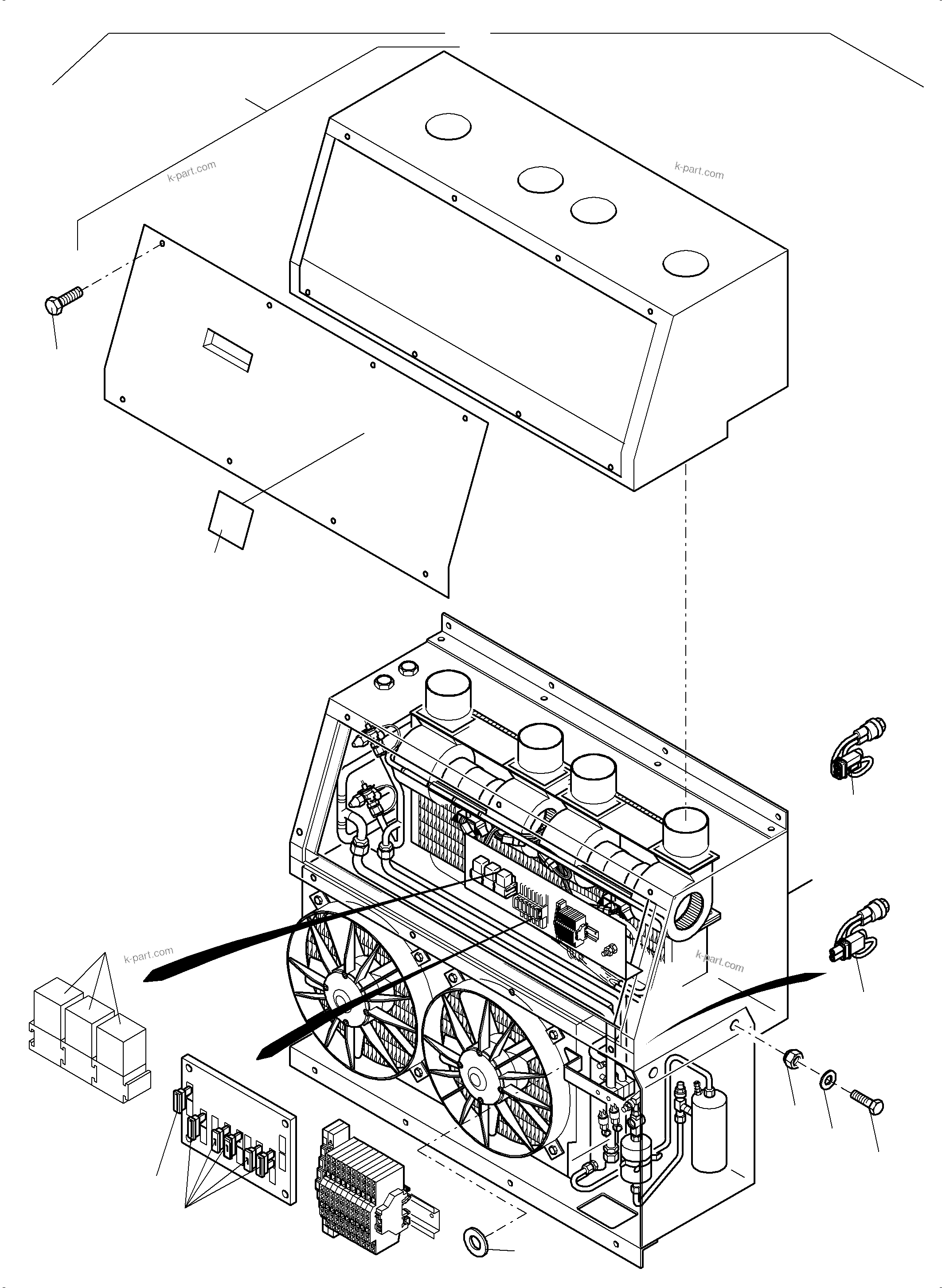 k-part.com

k-part.com

k-part.com

k-part.com