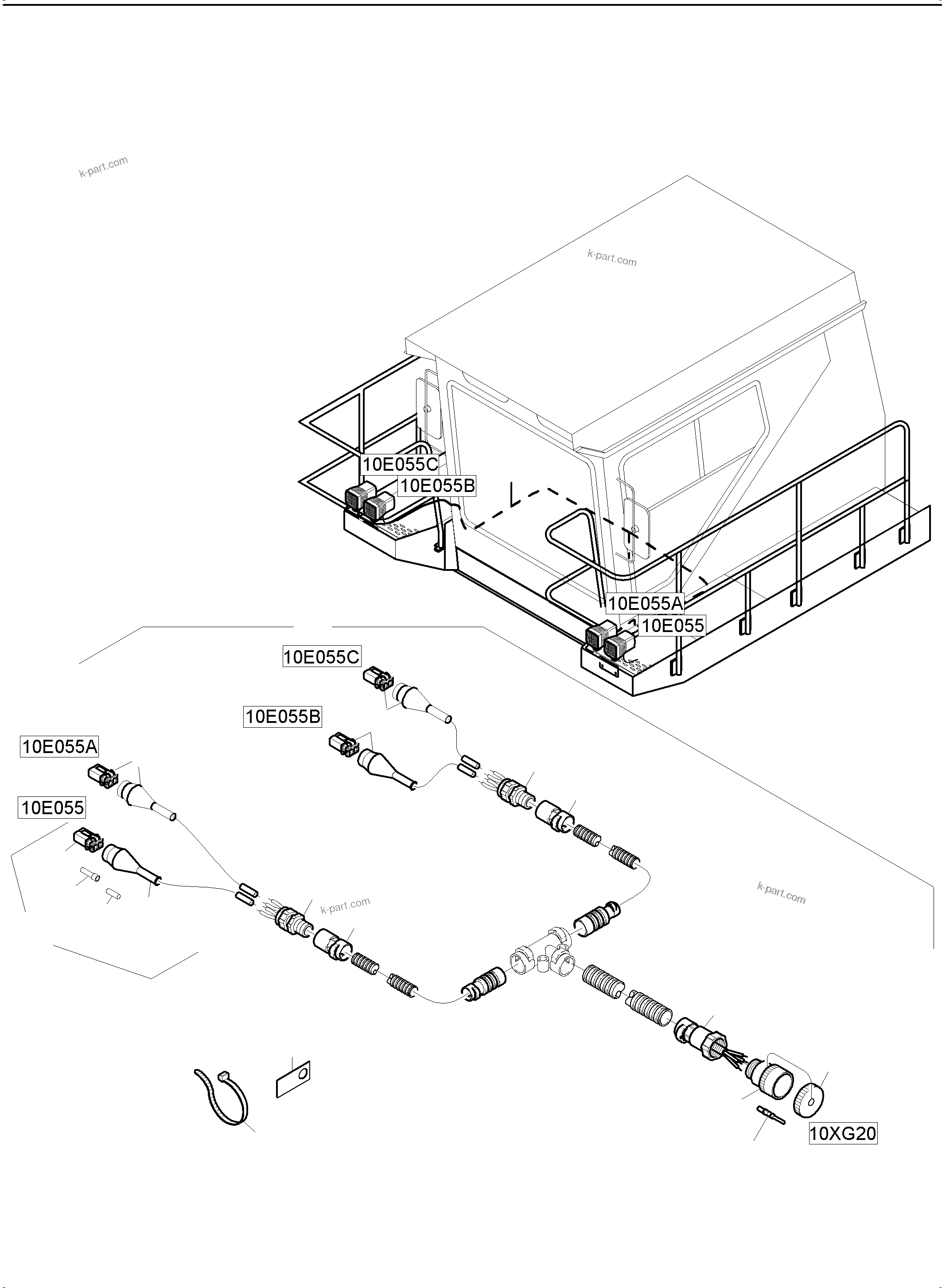 k-part.com

k-part.com

10E055C

10E055B

10E055A

10E055

10E055C

10E055B

10E055A

10E055

k-part.com

k-part.com

10XG20