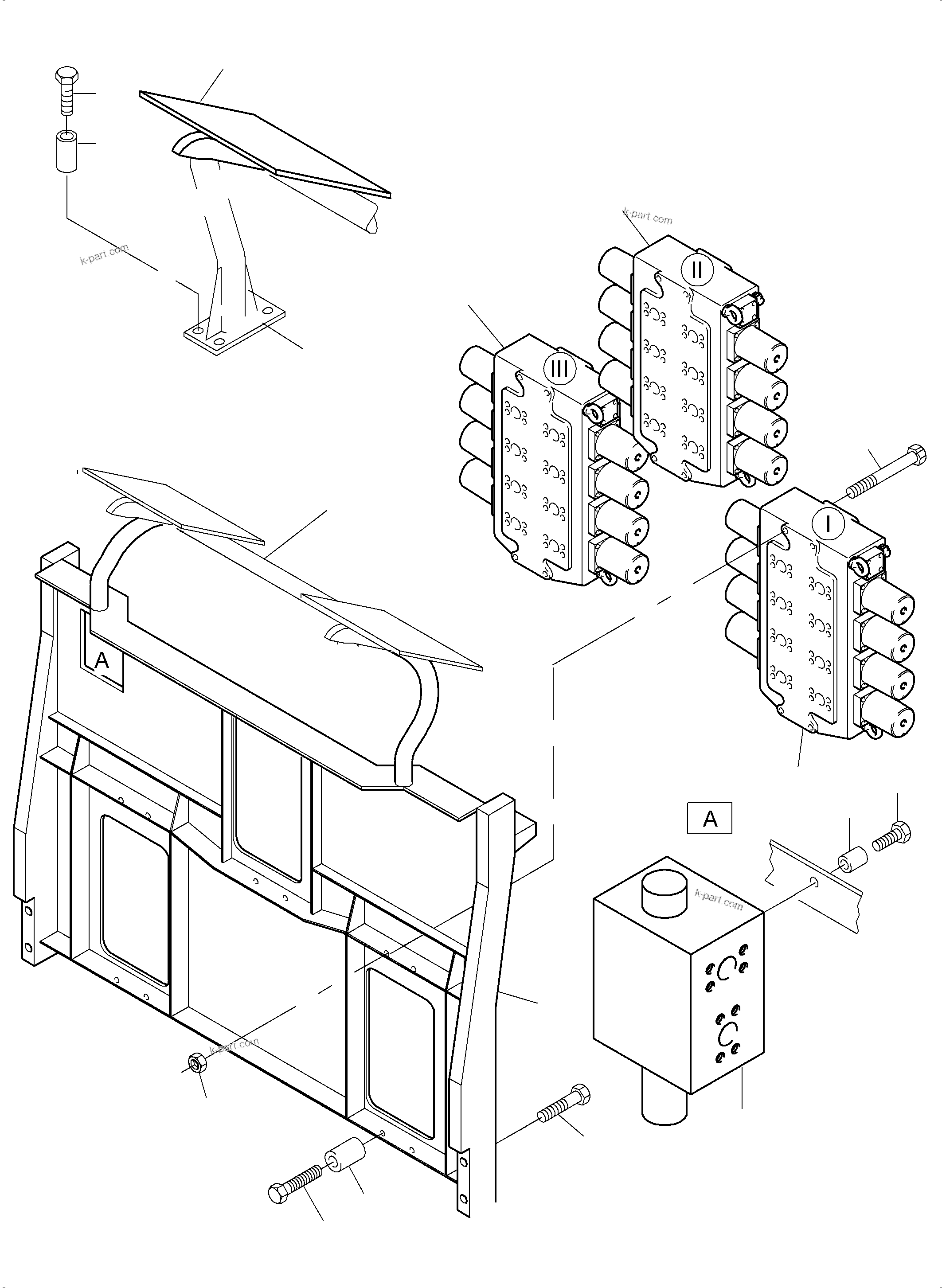 k-part.com
k-part.com
II
III
I
A
A
k-part.com
k-part.com