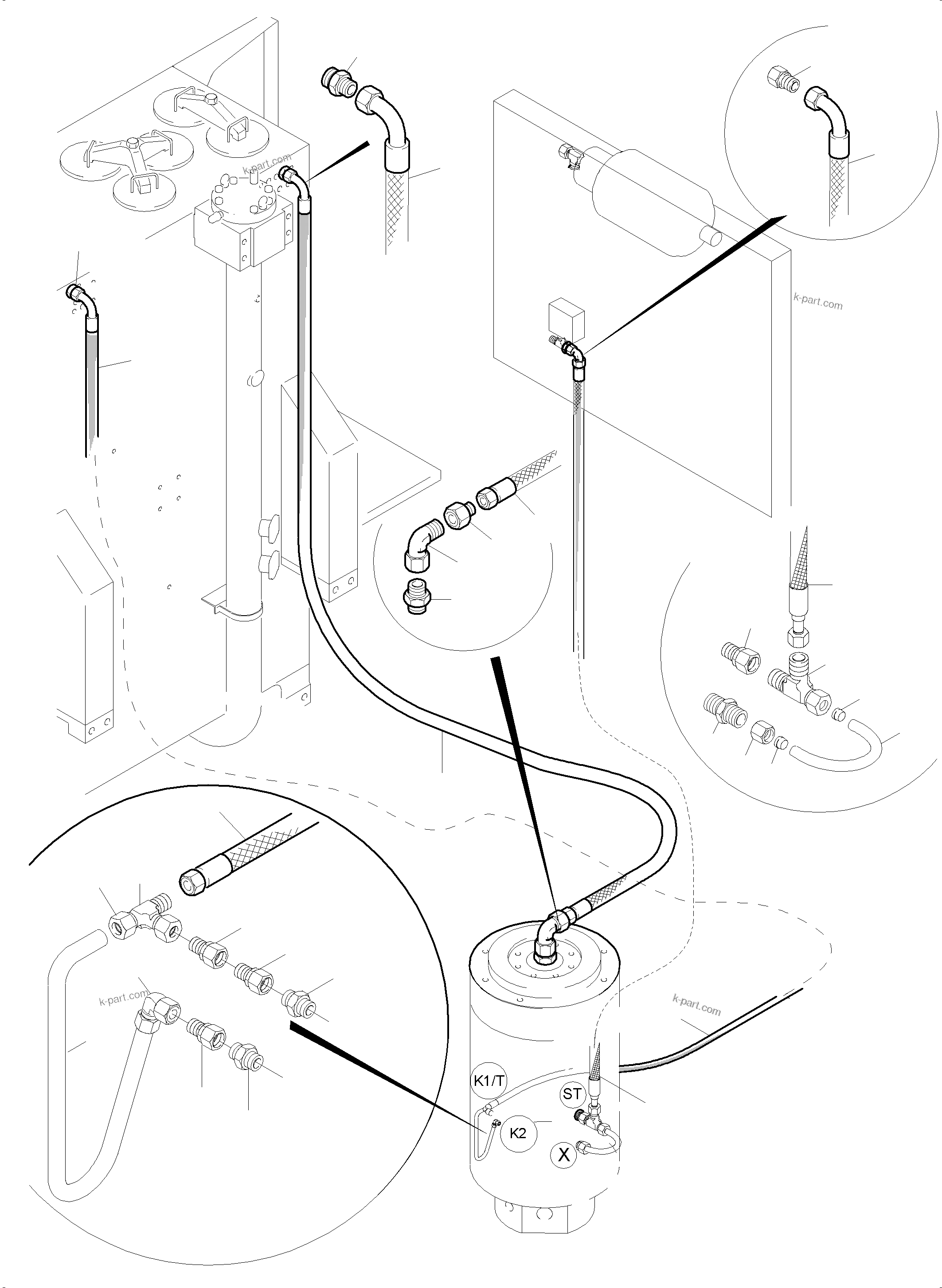 k-part.com
k-part.com
k-part.com
k-part.com
K1/T
ST
K2
X