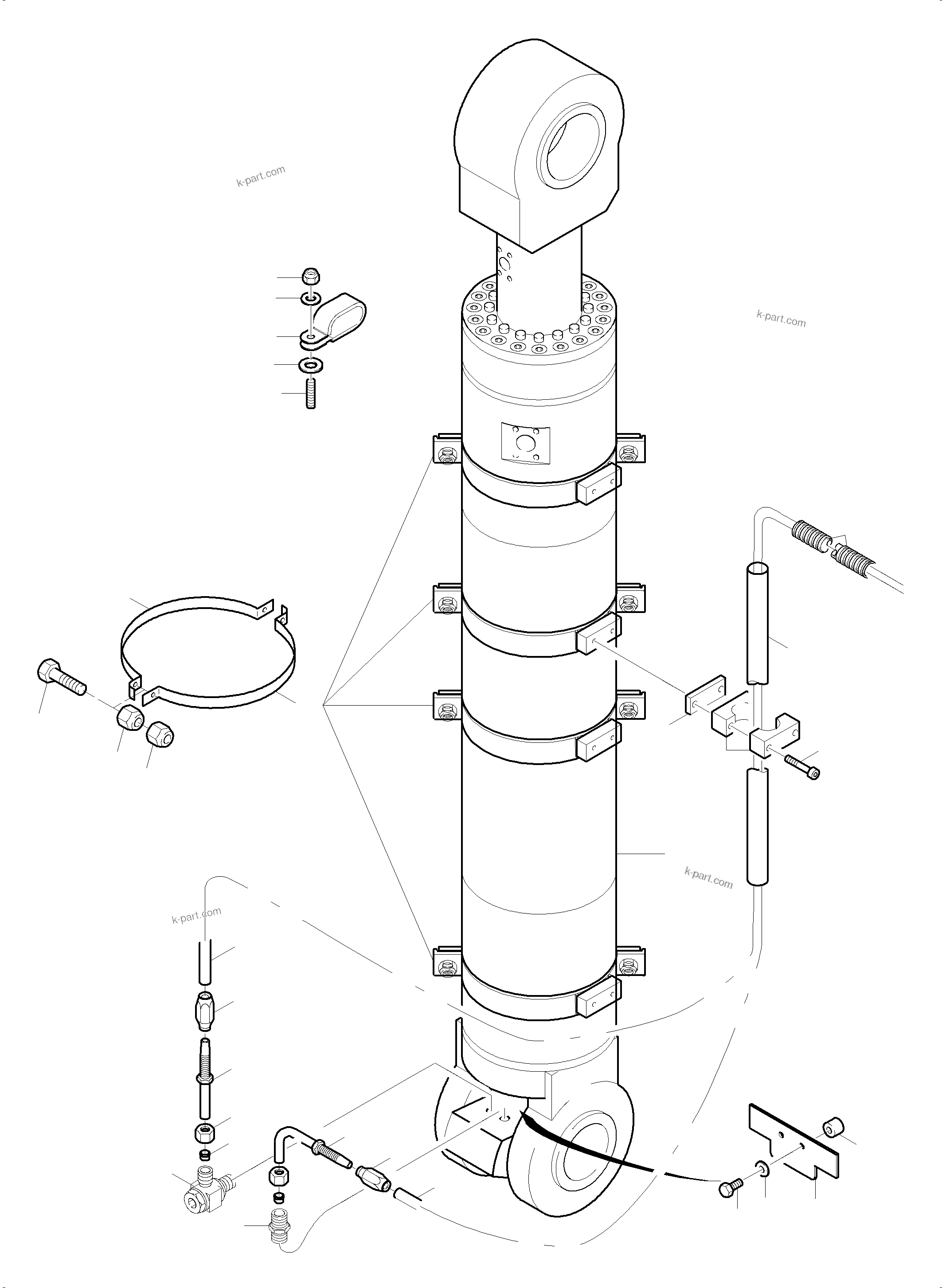 k-part.com

k-part.com

k-part.com

k-part.com