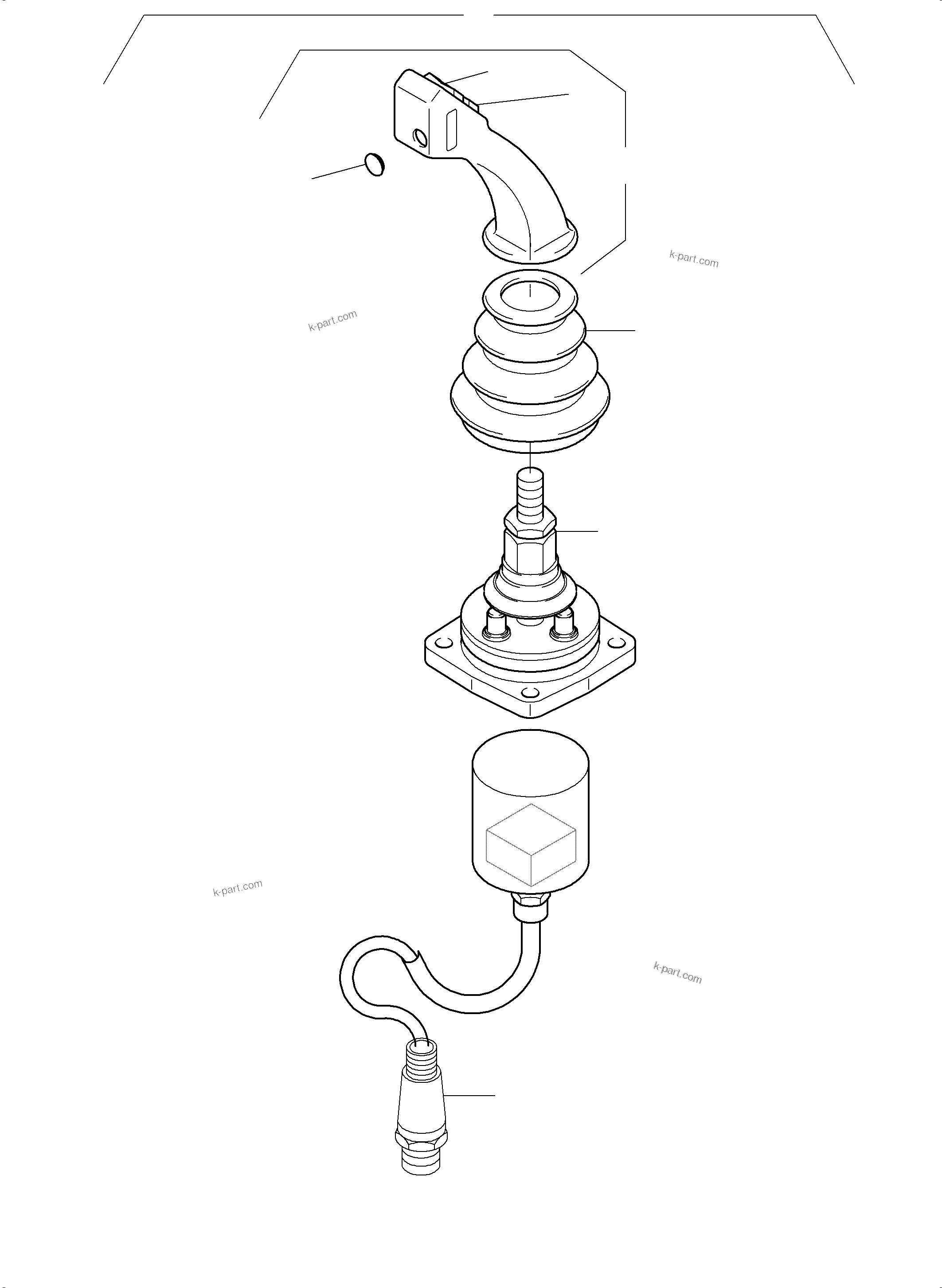 k-part.com

k-part.com

k-part.com

k-part.com