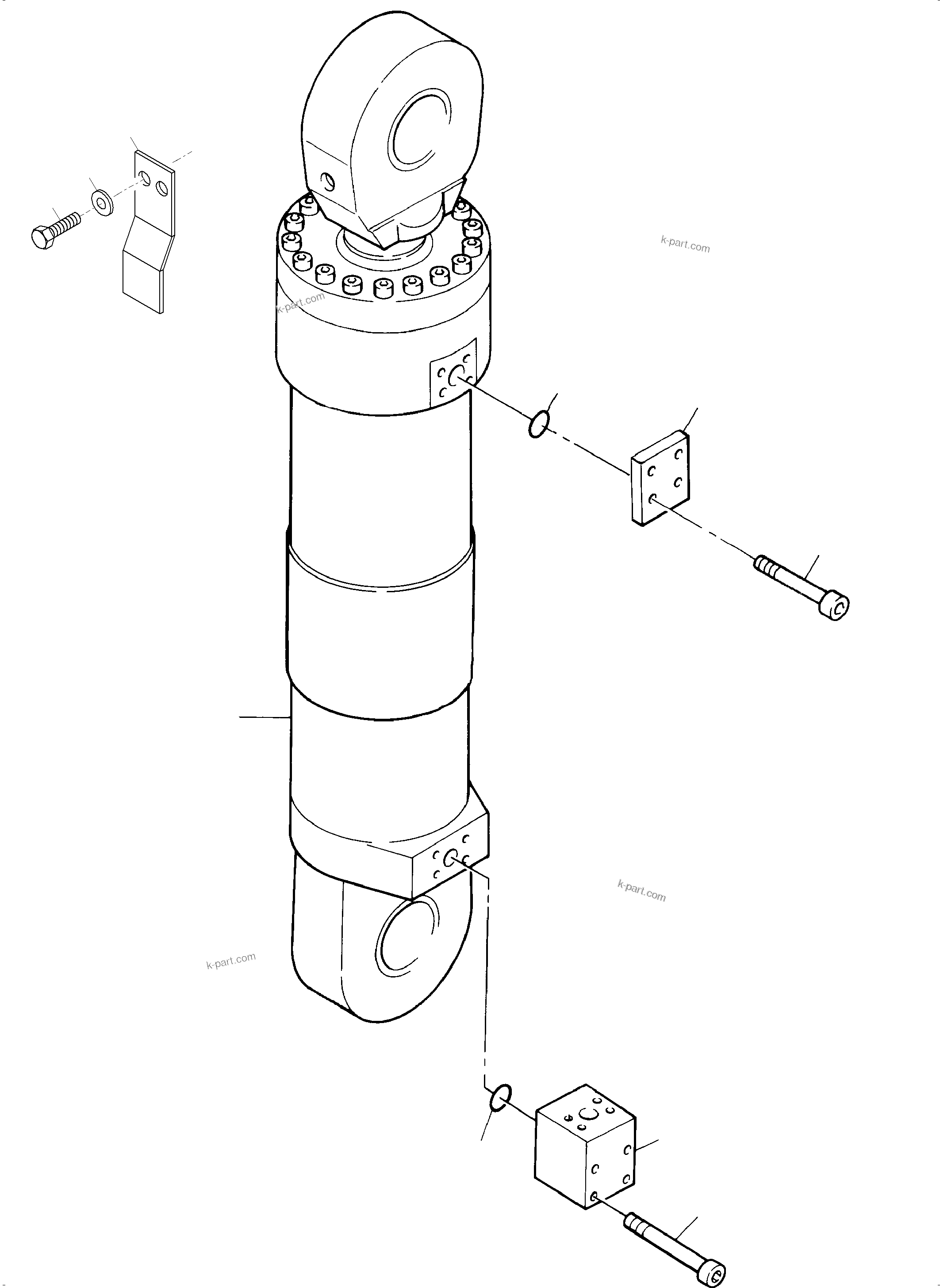 k-part.com

k-part.com

k-part.com

k-part.com